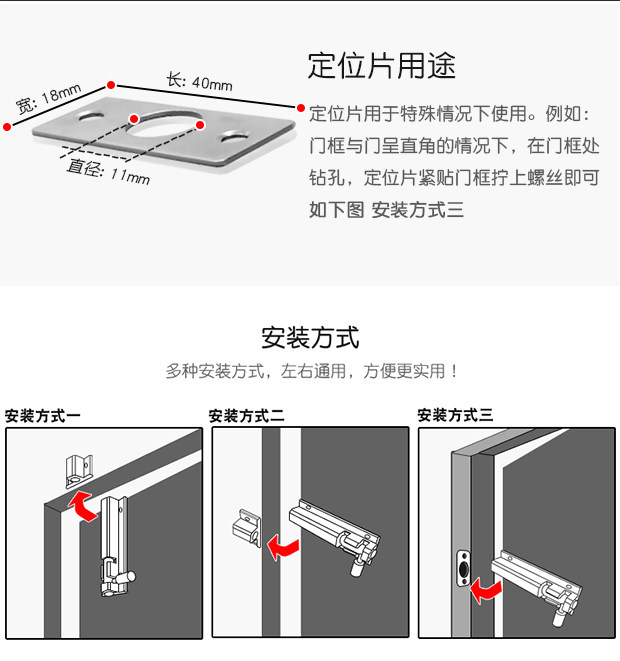 宽: 18mm

长: 40mm

直径: 11mm

定位片用途

定位片用于特殊情况下使用。例如：门框与门呈直角的情况下，在门框处钻孔，定位片紧贴门框拧上螺丝即可如下图 安装方式三

安装方式

多种安装方式，左右通用，方便更实用！

安装方式一

安装方式二

安装方式三