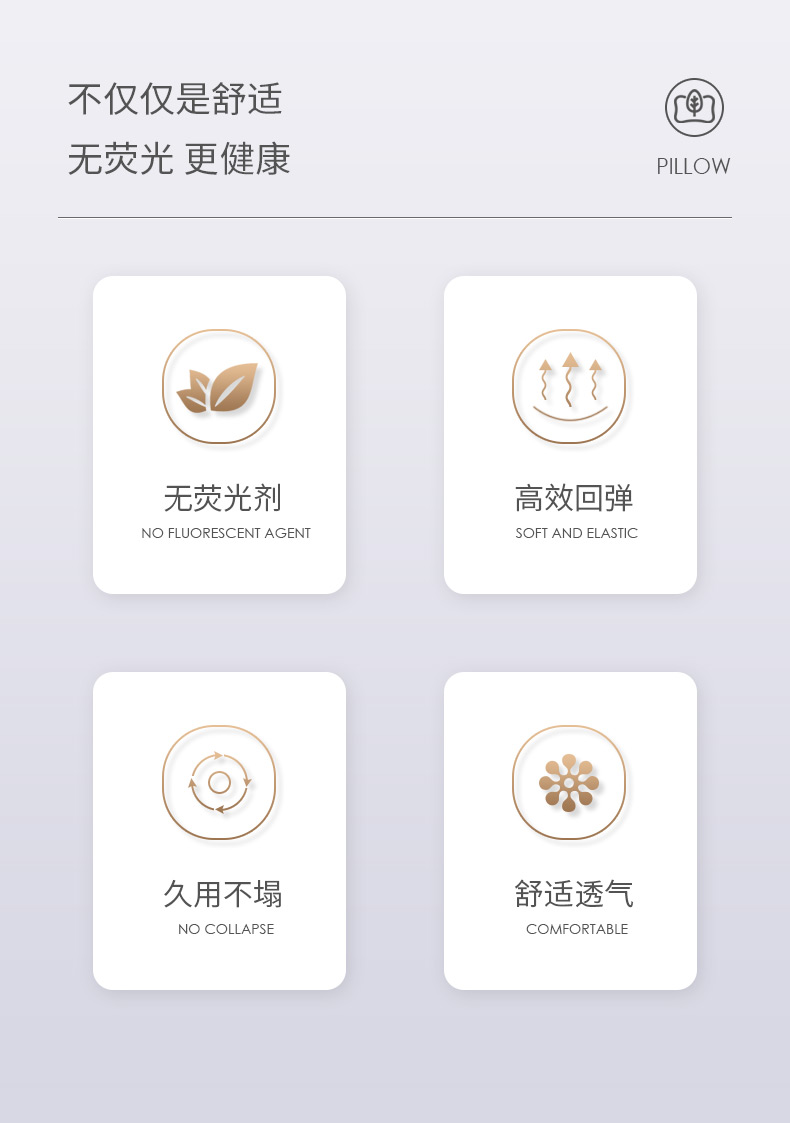 不仅仅是舒适
无荧光 更健康

PILLOW

无荧光剂
NO FLUORESCENT AGENT

高效回弹
SOFT AND ELASTIC

久用不塌
NO COLLAPSE

舒适透气
COMFORTABLE