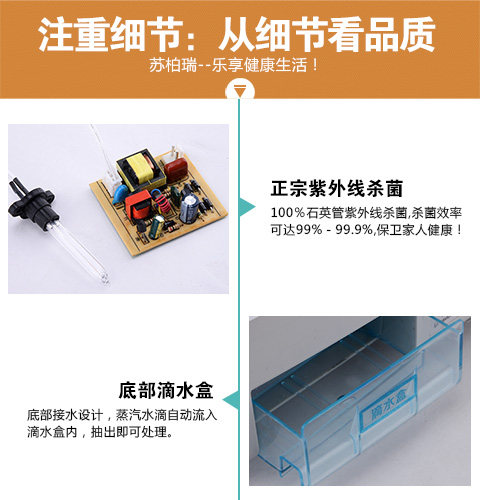 注重细节：从细节看品质
苏柏瑞--乐享健康生活！

正宗紫外线杀菌
100%石英管紫外线杀菌,杀菌效率可达99% - 99.9%,保卫家人健康！

底部滴水盒
底部接水设计，蒸汽水滴自动流入滴水盒内，抽出即可处理。

滴水盒