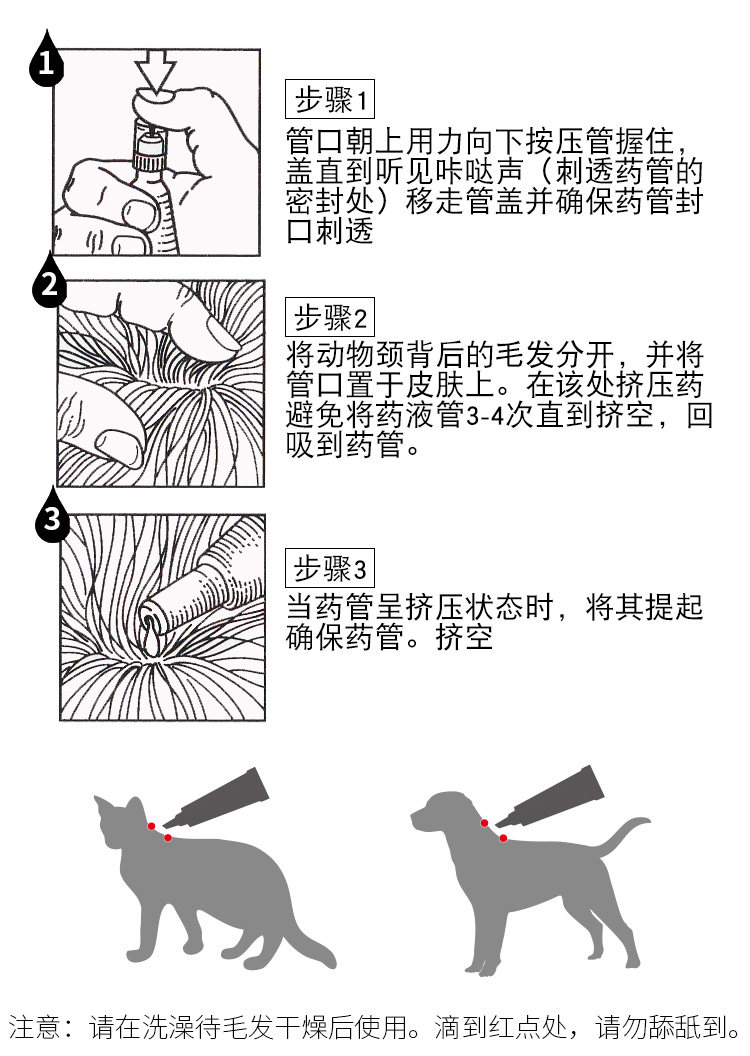 1

步骤1

管口朝上用力向下按压管握住，盖直到听见咔哒声（刺透药管的密封处）移走管盖并确保药管封口刺透

2

步骤2

将动物颈背后的毛发分开，并将管口置于皮肤上。在该处挤压药避免将药液管3-4次直到挤空，回吸到药管。

3

步骤3

当药管呈挤压状态时，将其提起确保药管。挤空

注意：请在洗澡待毛发干燥后使用。滴到红点处，请勿舔舐到。