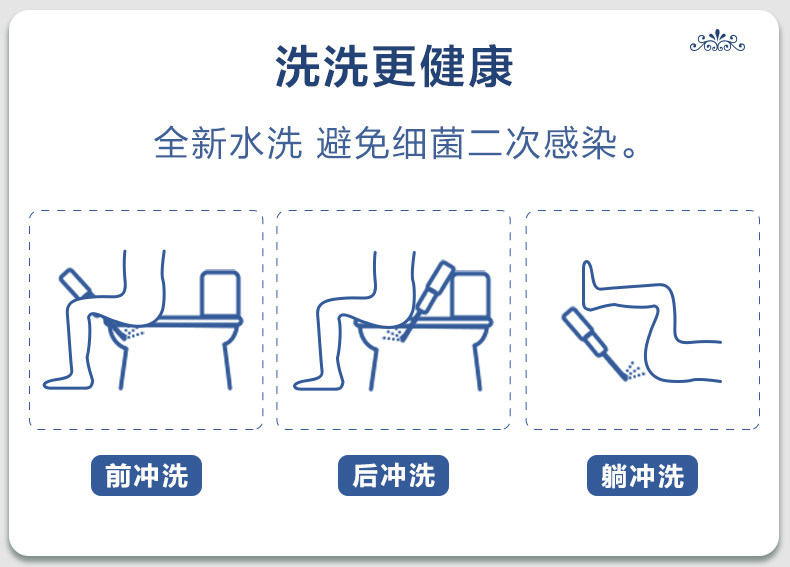 洗洗更健康

全新水洗 避免细菌二次感染。

前冲洗

后冲洗

躺冲洗