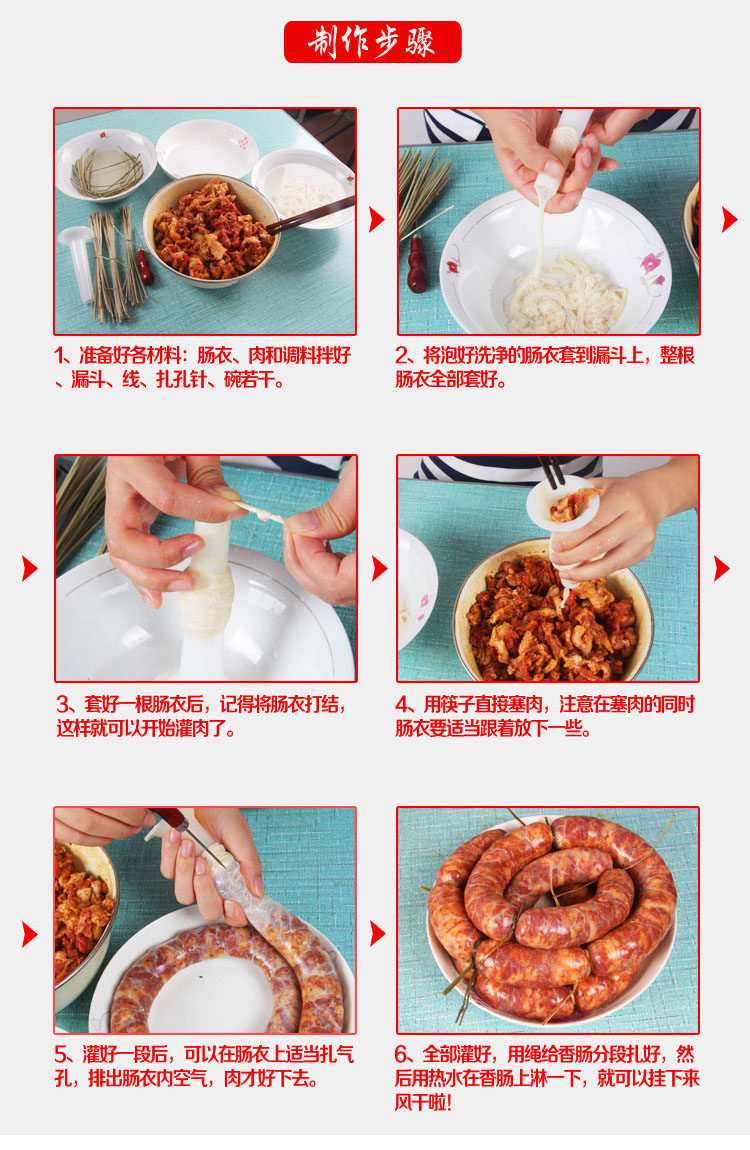 制作步骤

1、准备好各材料：肠衣、肉和调料拌好、漏斗、线、扎孔针、碗若干。

2、将泡好洗净的肠衣套到漏斗上，整根肠衣全部套好。

3、套好一根肠衣后，记得将肠衣打结，这样就可以开始灌肉了。

4、用筷子直接塞肉，注意在塞肉的同时肠衣要适当跟着放下一些。

5、灌好一段后，可以在肠衣上适当扎气孔，排出肠衣内空气，肉才好下去。

6、全部灌好，用绳给香肠分段扎好，然后用热水在香肠上淋一下，就可以挂下来风干啦！