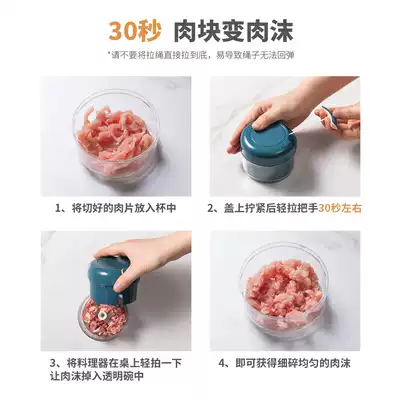 30秒 肉块变肉沫

*请不要将拉绳直接拉到底，易导致绳子无法回弹

1、将切好的肉片放入杯中

2、盖上拧紧后轻拉把手30秒左右

3、将料理器在桌上轻拍一下让肉沫掉入透明碗中

4、即可获得细碎均匀的肉沫