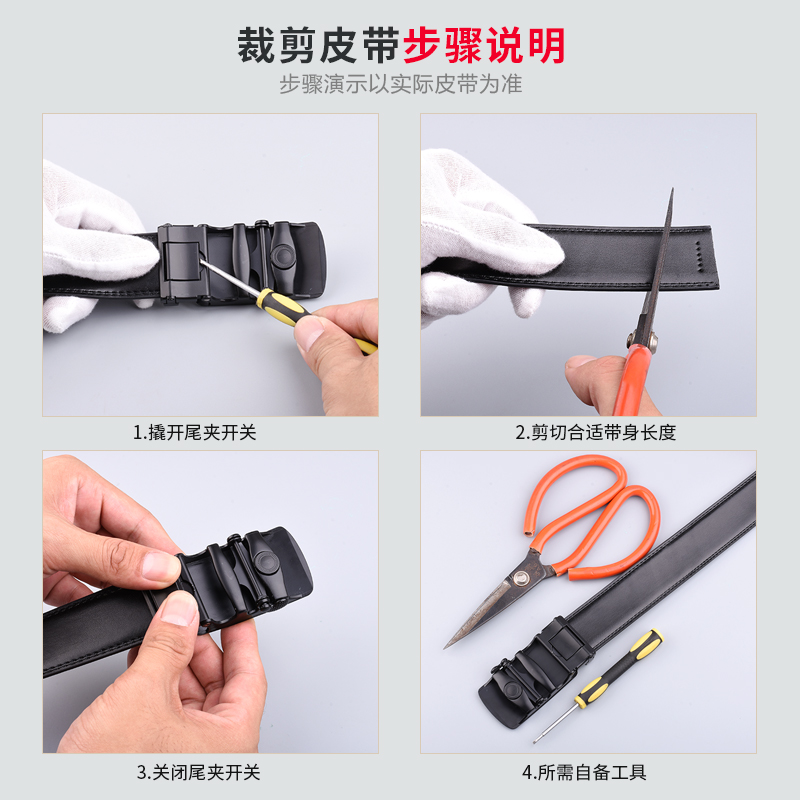 裁剪皮带步骤说明
步骤演示以实际皮带为准

1.撬开尾夹开关

2.剪切合适带身长度

3.关闭尾夹开关

4.所需自备工具