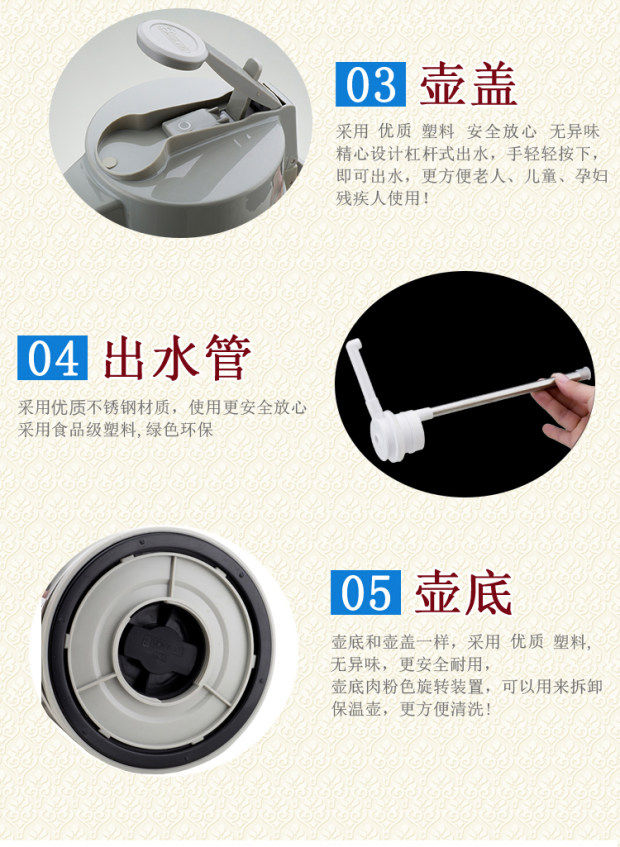 03 壶盖

采用 优质 塑料 安全放心 无异味
精心设计杠杆式出水，手轻轻按下，
即可出水，更方便老人、儿童、孕妇
残疾人使用！

04 出水管

采用优质不锈钢材质，使用更安全放心
采用食品级塑料，绿色环保

05 壶底

壶底和壶盖一样，采用 优质 塑料，
无异味，更安全耐用，
壶底肉粉色旋转装置，可以用来拆卸
保温壶，更方便清洗！