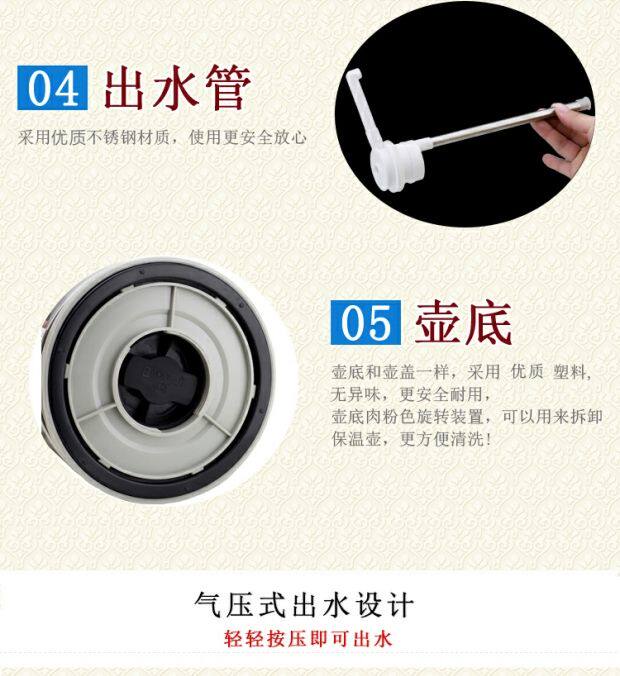 04 出水管

采用优质不锈钢材质，使用更安全放心

05 壶底

壶底和壶盖一样，采用 优质 塑料，无异味，更安全耐用，壶底肉粉色旋转装置，可以用来拆卸保温壶，更方便清洗！

气压式出水设计

轻轻按压即可出水