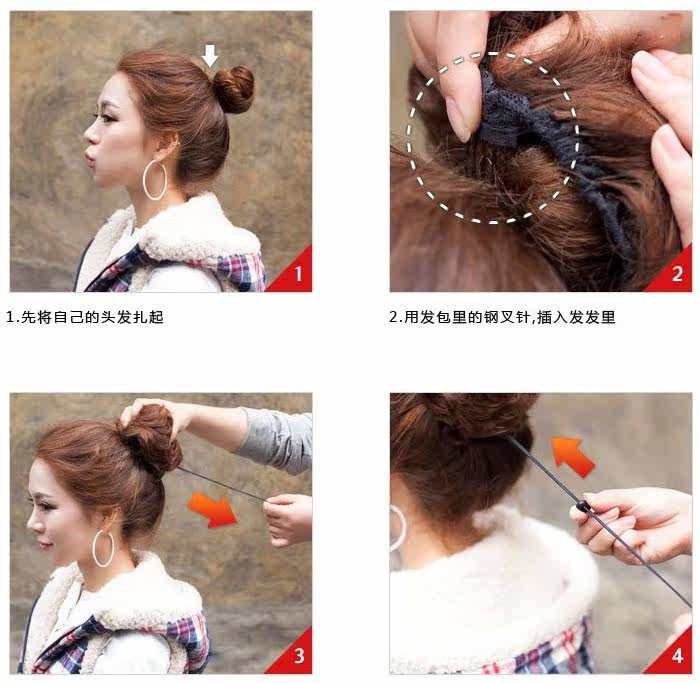 1

2

1.先将自己的头发扎起

2.用发包里的钢叉针,插入发发里

3

4