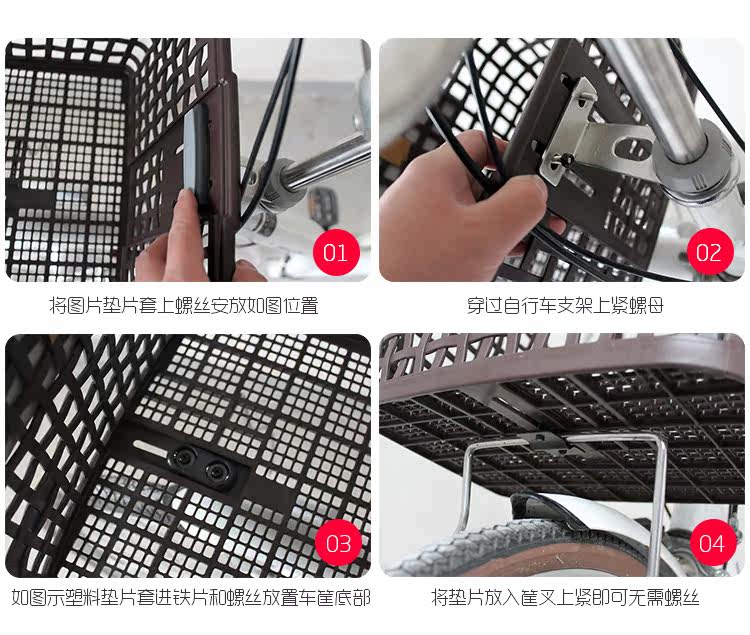 01

将图片垫片套上螺丝安放如图位置

02

穿过自行车支架上紧螺母

03

如图示塑料垫片套进铁片和螺丝放置车筐底部

04

将垫片放入筐叉上紧即可无需螺丝