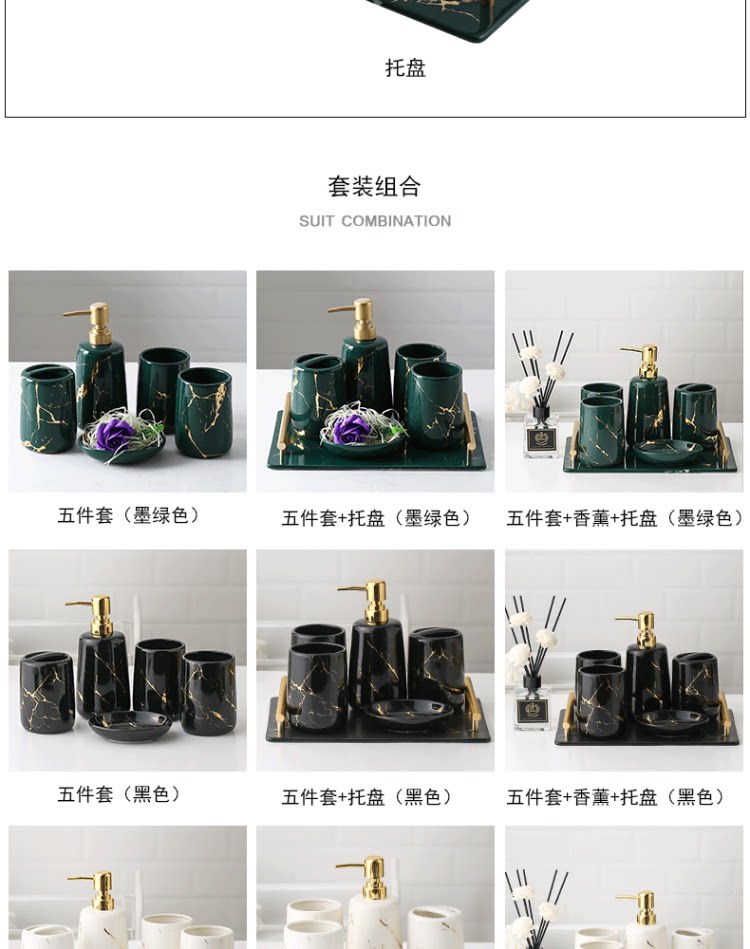 托盘

套装组合

SUIT COMBINATION

五件套（墨绿色）

五件套+托盘（墨绿色）

五件套+香薰+托盘（墨绿色）

五件套（黑色）

五件套+托盘（黑色）

五件套+香薰+托盘（黑色）