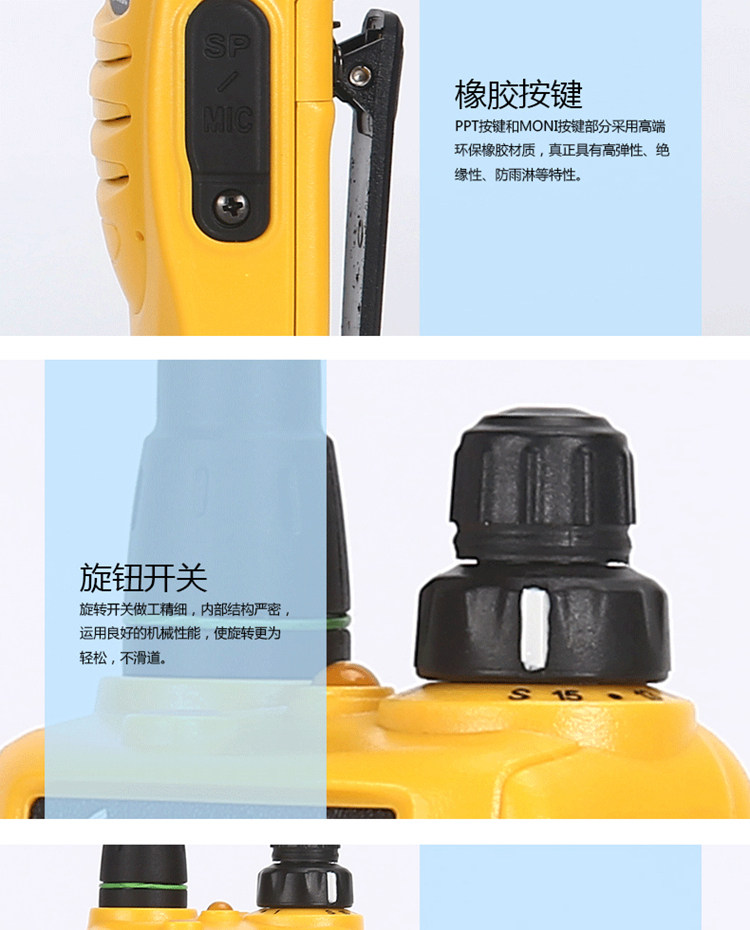 SP
/
MIC

橡胶按键
PPT按键和MONI按键部分采用高端环保橡胶材质，真正具有高弹性、绝缘性、防雨淋等特性。

旋钮开关
旋转开关做工精细，内部结构严密，运用良好的机械性能，使旋转更为轻松，不滑道。

S 15