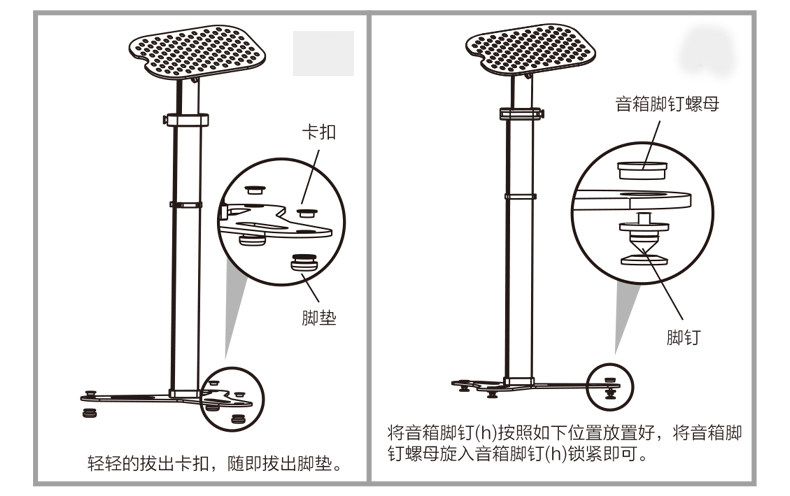 卡扣

脚垫

轻轻的拔出卡扣，随即拔出脚垫。

音箱脚钉螺母

脚钉

将音箱脚钉(h)按照如下位置放置好，将音箱脚钉螺母旋入音箱脚钉(h)锁紧即可。