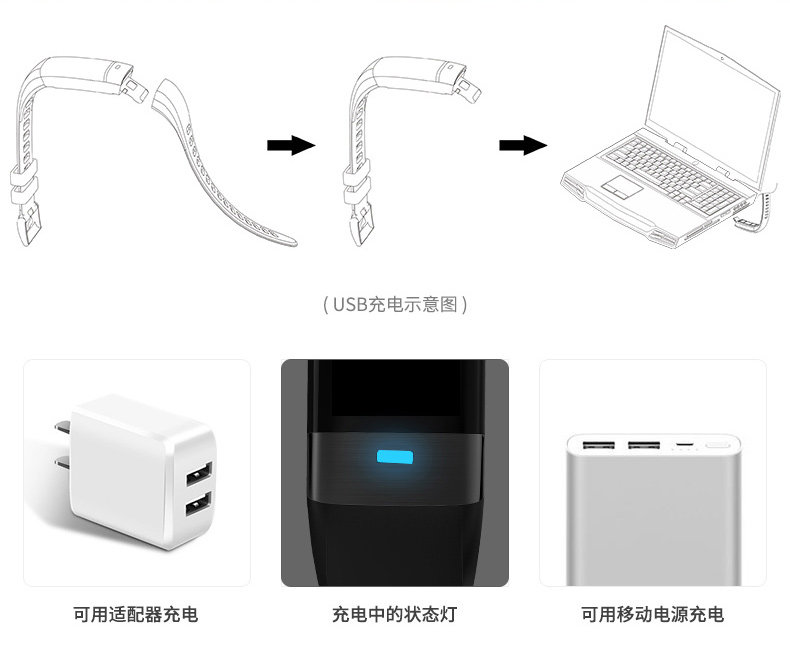 ( USB充电示意图 )

可用适配器充电

充电中的状态灯

可用移动电源充电