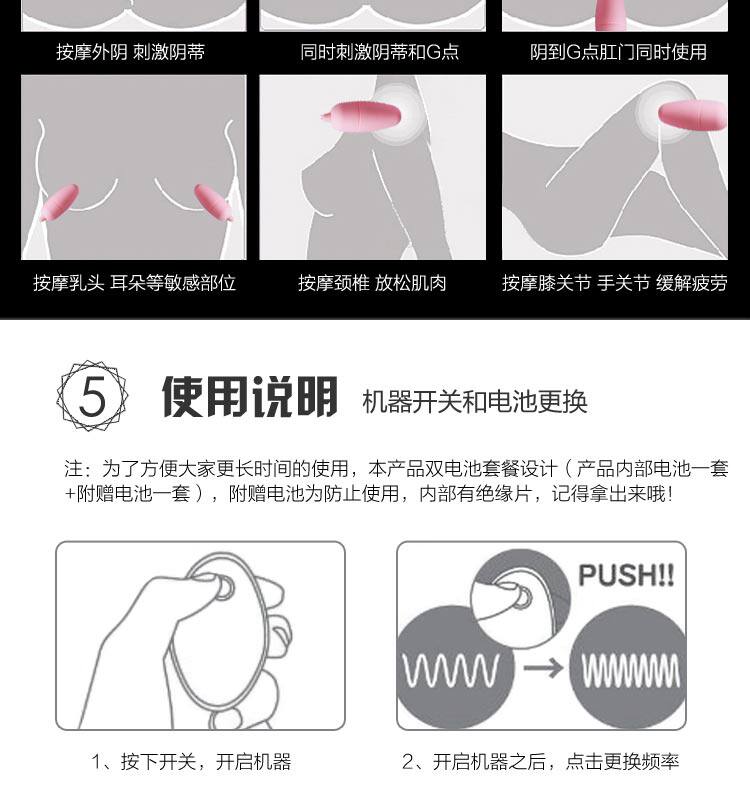 按摩外阴 刺激阴蒂

同时刺激阴蒂和G点

阴到G点肛门同时使用

按摩乳头 耳朵等敏感部位

按摩颈椎 放松肌肉

按摩膝关节 手关节 缓解疲劳

5 使用说明 机器开关和电池更换

注：为了方便大家更长时间的使用，本产品双电池套餐设计（产品内部电池一套+附赠电池一套），附赠电池为防止使用，内部有绝缘片，记得拿出来哦！

PUSH!!

1、按下开关，开启机器

2、开启机器之后，点击更换频率