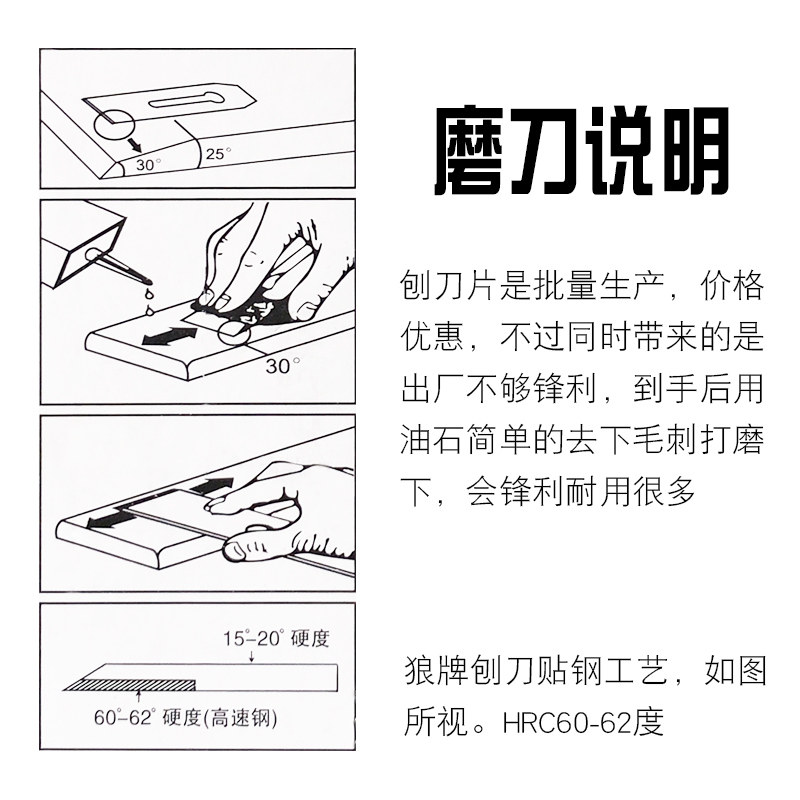 30°
25°

30°

15°-20° 硬度

60°-62° 硬度(高速钢)

磨刀说明

刨刀片是批量生产，价格优惠，不过同时带来的是出厂不够锋利，到手后用油石简单的去下毛刺打磨下，会锋利耐用很多

狼牌刨刀贴钢工艺，如图所视。HRC60-62度