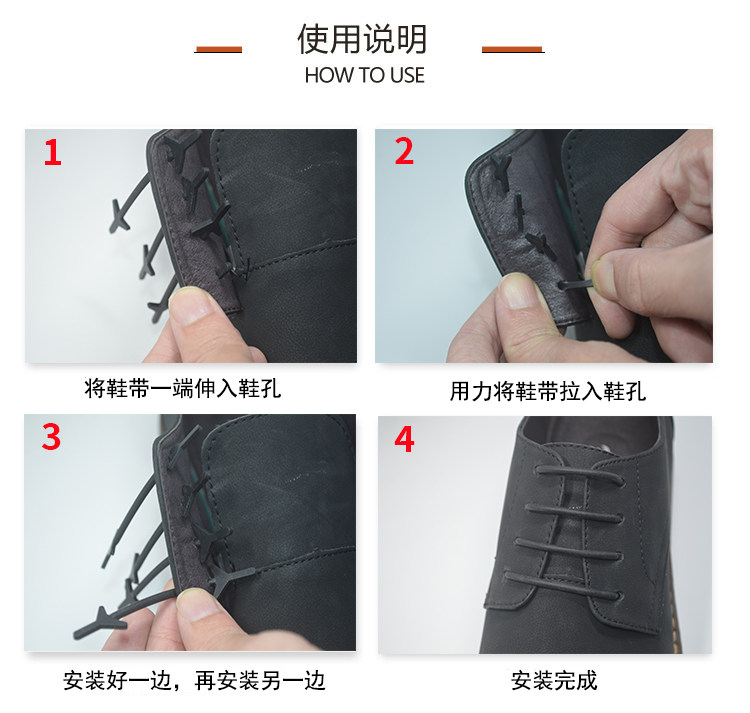 使用说明
HOW TO USE

1

将鞋带一端伸入鞋孔

2

用力将鞋带拉入鞋孔

3

安装好一边，再安装另一边

4

安装完成