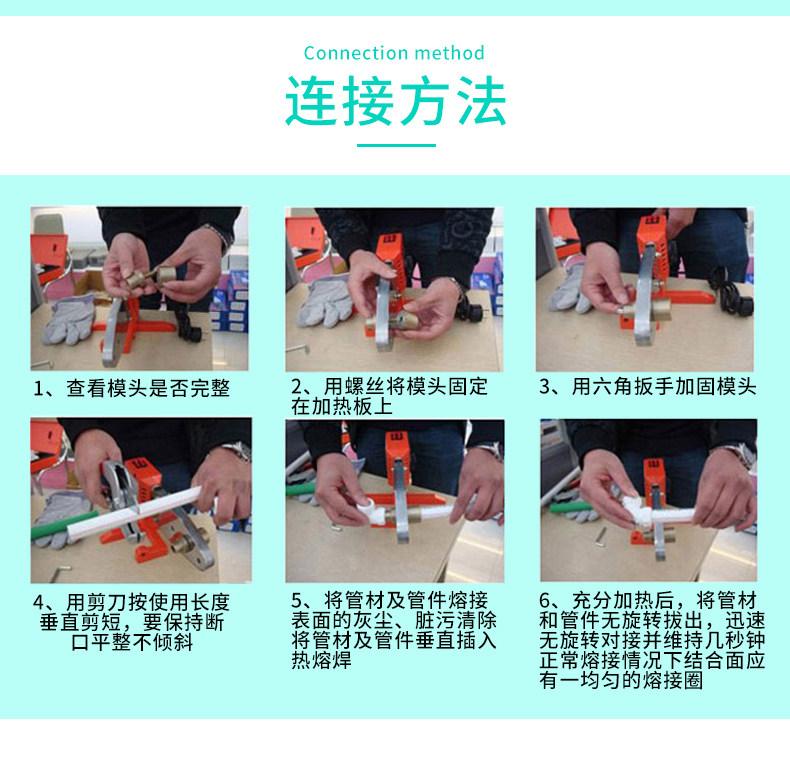 Connection method

连接方法

1、查看模头是否完整

2、用螺丝将模头固定在加热板上

3、用六角扳手加固模头

4、用剪刀按使用长度垂直剪短，要保持断口平整不倾斜

5、将管材及管件熔接表面的灰尘、脏污清除将管材及管件垂直插入热熔焊

6、充分加热后，将管材和管件无旋转拔出，迅速无旋转对接并维持几秒钟正常熔接情况下结合面应有一均匀的熔接圈