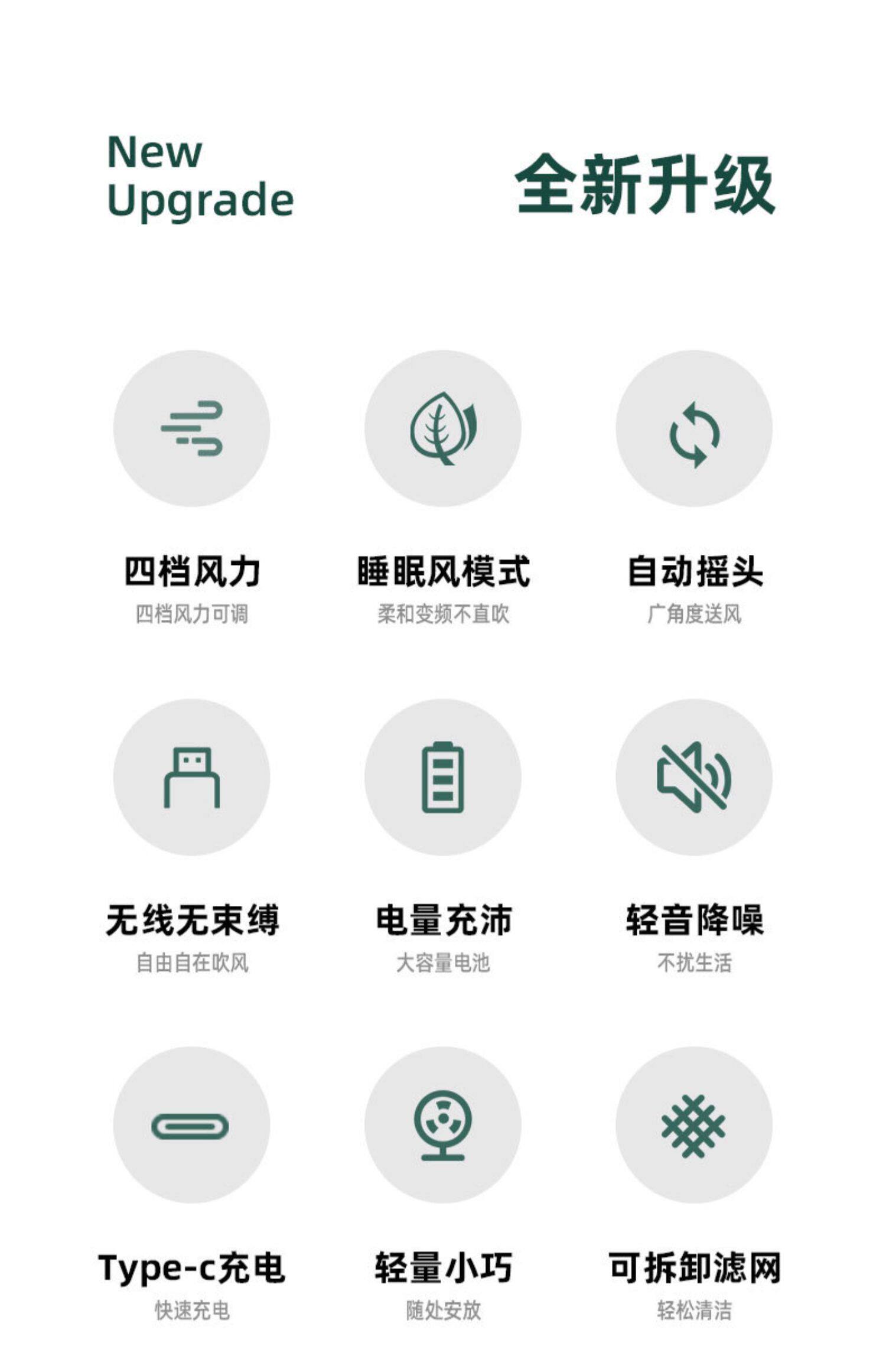 New
Upgrade

全新升级

四档风力
四档风力可调

睡眠风模式
柔和变频不直吹

自动摇头
广角度送风

无线无束缚
自由自在吹风

电量充沛
大容量电池

轻音降噪
不扰生活

Type-c充电
快速充电

轻量小巧
随处安放

可拆卸滤网
轻松清洁