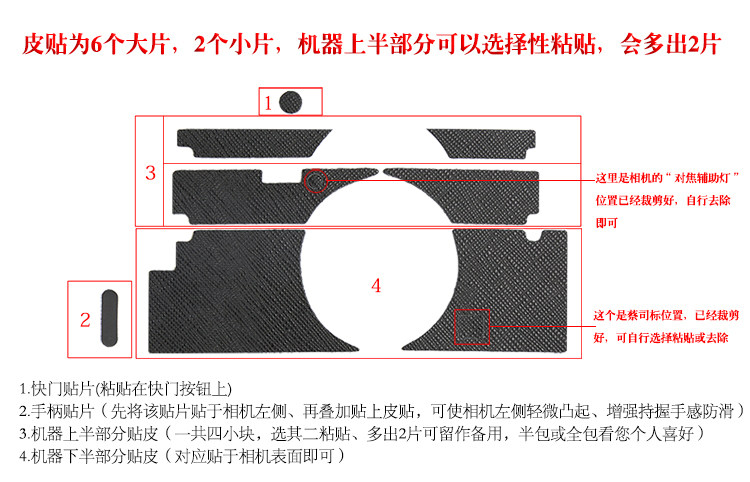 皮贴为6个大片，2个小片，机器上半部分可以选择性粘贴，会多出2片

1

3

这里是相机的“对焦辅助灯”位置已经裁剪好，自行去除即可

4

2

这个是蔡司标位置，已经裁剪好，可自行选择粘贴或去除

1.快门贴片(粘贴在快门按钮上)
2.手柄贴片（先将该贴片贴于相机左侧、再叠加贴上皮贴，可使相机左侧轻微凸起、增强持握手感防滑）
3.机器上半部分贴皮（一共四小块，选其二粘贴、多出2片可留作备用，半包或全包看您个人喜好）
4.机器下半部分贴皮（对应贴于相机表面即可）