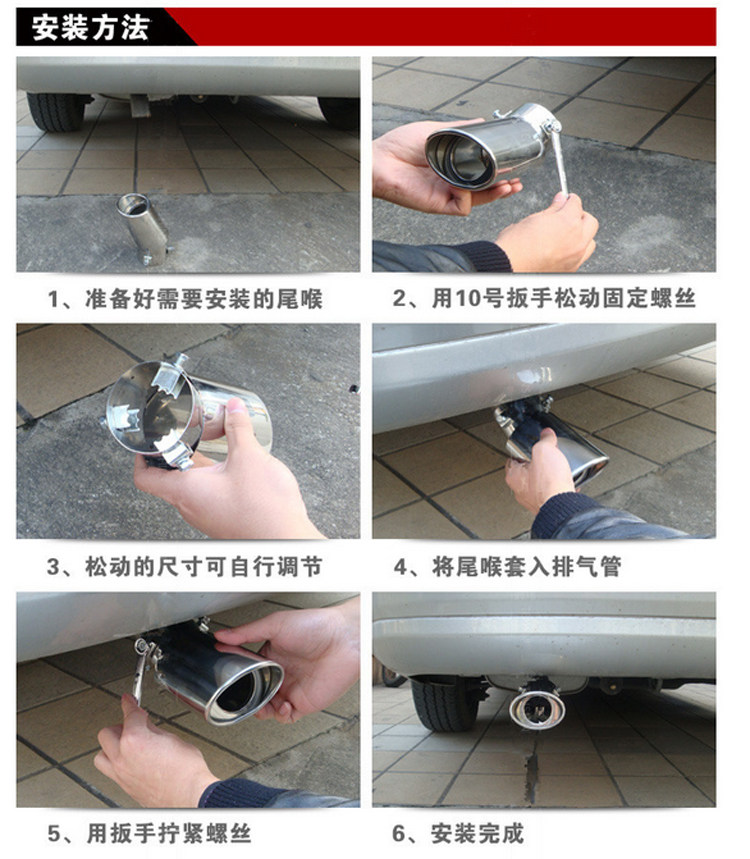 安装方法

1、准备好需要安装的尾喉

2、用10号扳手松动固定螺丝

3、松动的尺寸可自行调节

4、将尾喉套入排气管

5、用扳手拧紧螺丝

6、安装完成