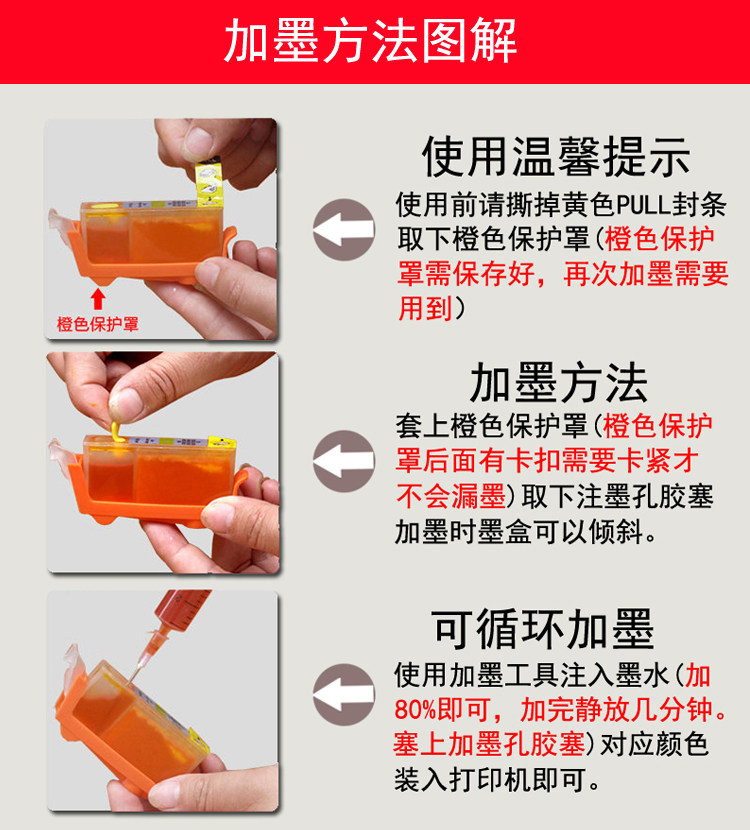 加墨方法图解

橙色保护罩

使用温馨提示

使用前请撕掉黄色PULL封条取下橙色保护罩（橙色保护罩需保存好，再次加墨需要用到）

加墨方法

套上橙色保护罩（橙色保护罩后面有卡扣需要卡紧才不会漏墨）取下注墨孔胶塞加墨时墨盒可以倾斜。

可循环加墨

使用加墨工具注入墨水（加80%即可，加完静放几分钟。塞上加墨孔胶塞）对应颜色装入打印机即可。