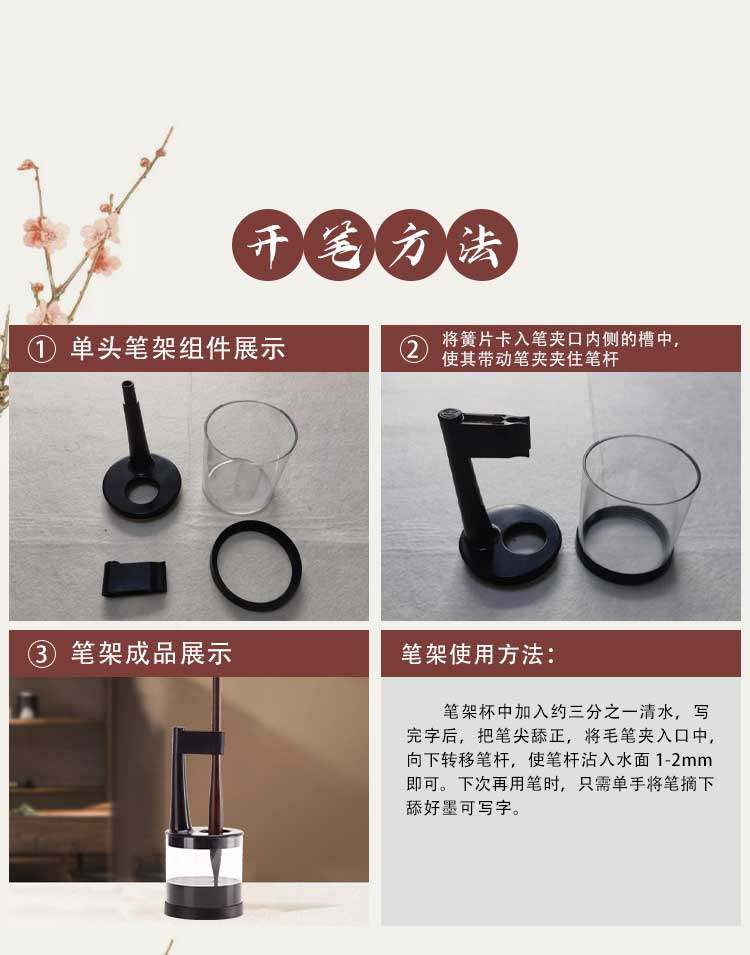 开笔方法

① 单头笔架组件展示

② 将簧片卡入笔夹口内侧的槽中，使其带动笔夹夹住笔杆

③ 笔架成品展示

笔架使用方法：

笔架杯中加入约三分之一清水，写完字后，把笔尖舔正，将毛笔夹入口中，向下转移笔杆，使笔杆沾入水面 1-2mm 即可。下次再用笔时，只需单手将笔摘下舔好墨可写字。