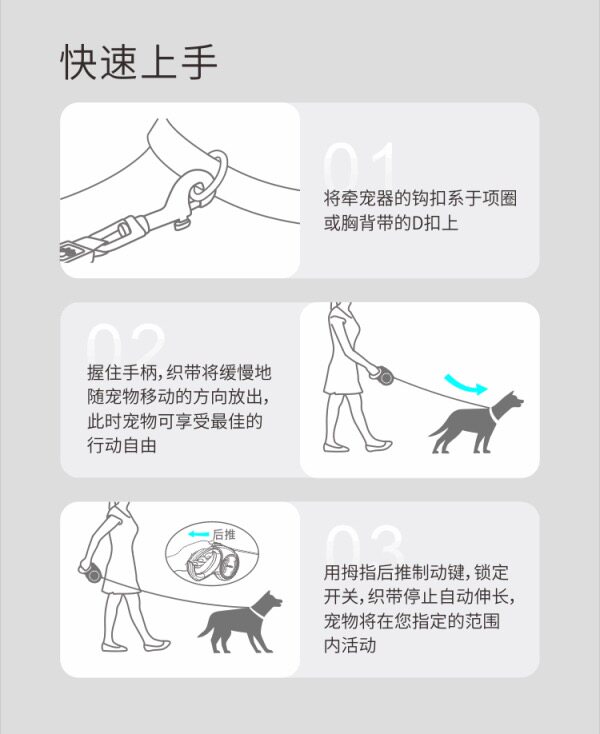 快速上手

01

将牵宠器的钩扣系于项圈或胸背带的D扣上

02

握住手柄，织带将缓慢地随宠物移动的方向放出，此时宠物可享受最佳的行动自由

后推

03

用拇指后推制动键，锁定开关，织带停止自动伸长，宠物将在您指定的范围内活动