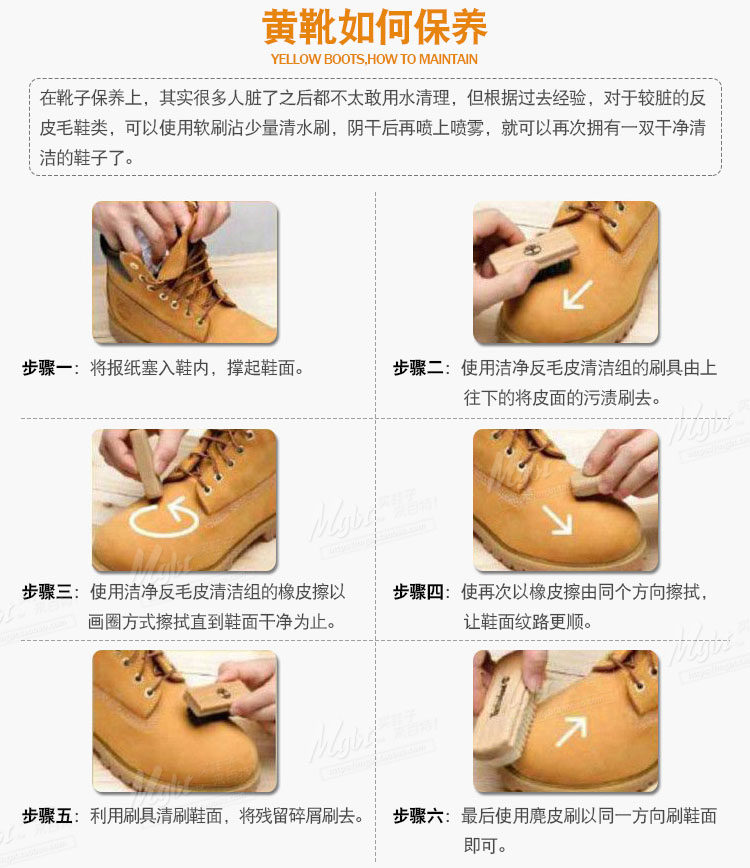 黄靴如何保养

YELLOW BOOTS,HOW TO MAINTAIN

在靴子保养上，其实很多人脏了之后都不太敢用水清理，但根据过去经验，对于较脏的反皮毛鞋类，可以使用软刷沾少量清水刷，阴干后再喷上喷雾，就可以再次拥有一双干净清洁的鞋子了。

步骤一：将报纸塞入鞋内，撑起鞋面。

步骤二：使用洁净反毛皮清洁组的刷具由上往下的将皮面的污渍刷去。

步骤三：使用洁净反毛皮清洁组的橡皮擦以画圈方式擦拭直到鞋面干净为止。

步骤四：使再次以橡皮擦由同个方向擦拭，让鞋面纹路更顺。

步骤五：利用刷具清刷鞋面，将残留碎屑刷去。

步骤六：最后使用麂皮刷以同一方向刷鞋面即可。