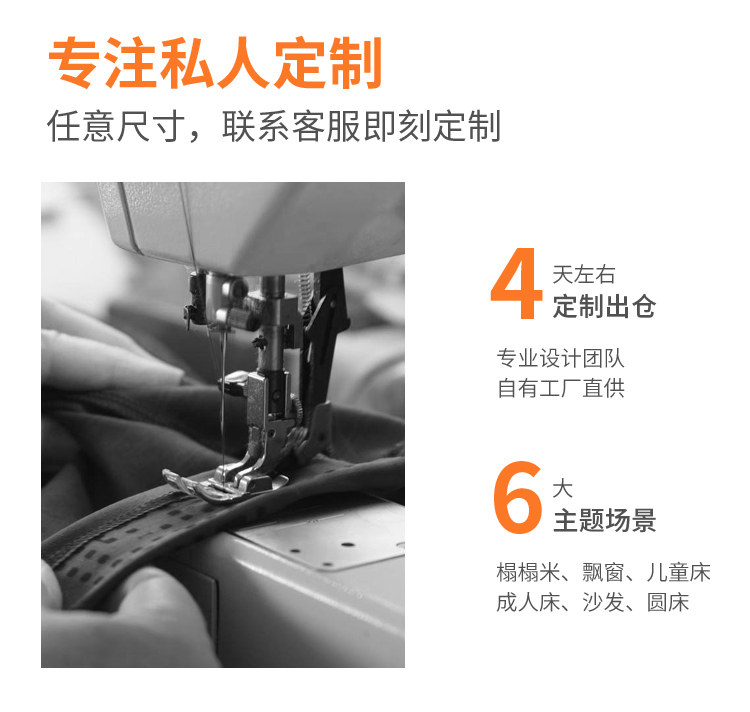 专注私人定制

任意尺寸，联系客服即刻定制

4 天左右
定制出仓

专业设计团队
自有工厂直供

6 大
主题场景

榻榻米、飘窗、儿童床
成人床、沙发、圆床