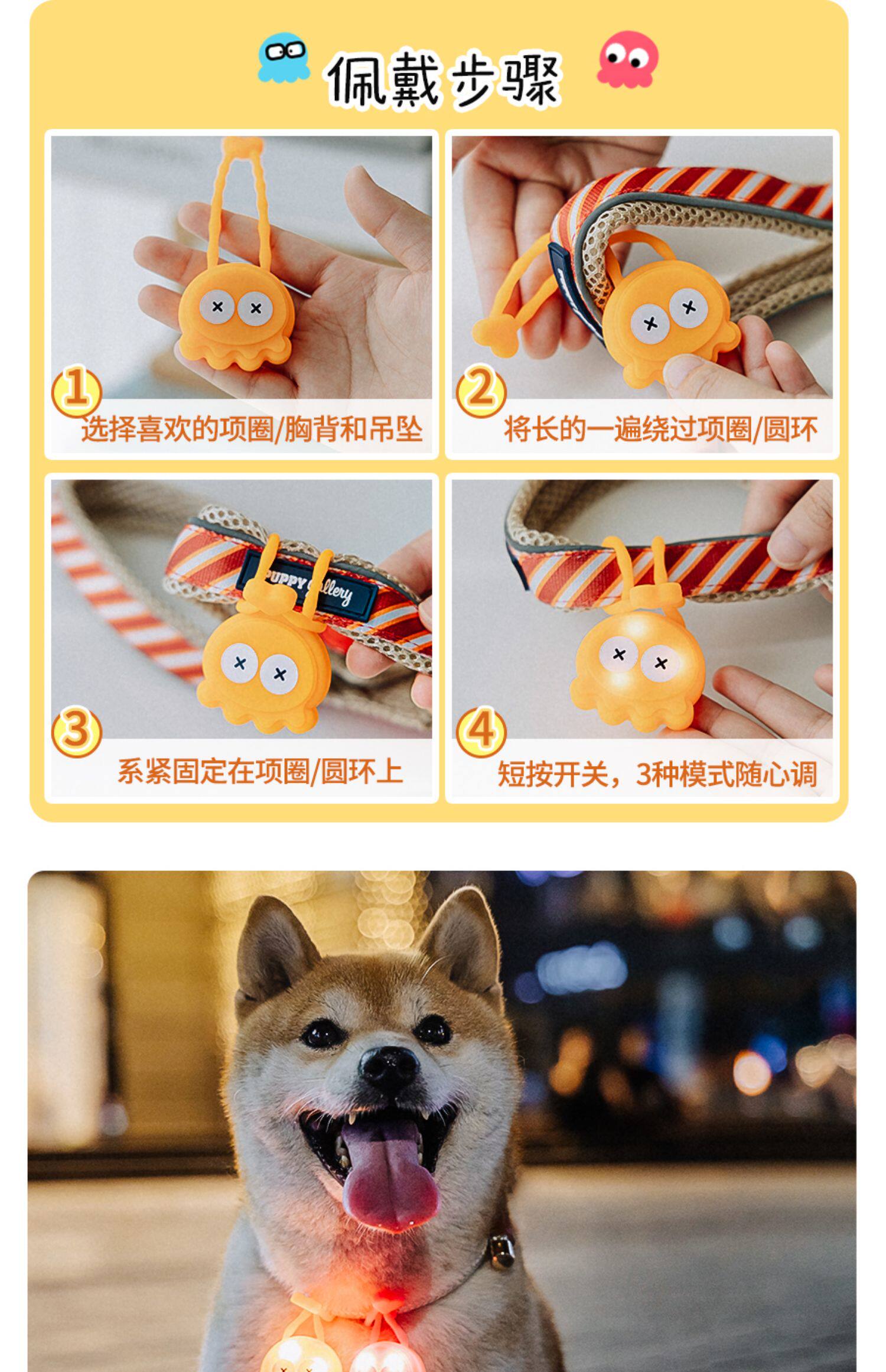 佩戴步骤

1 选择喜欢的项圈/胸背和吊坠

2 将长的一遍绕过项圈/圆环

PUPPY Gallery

3 系紧固定在项圈/圆环上

4 短按开关，3种模式随心调