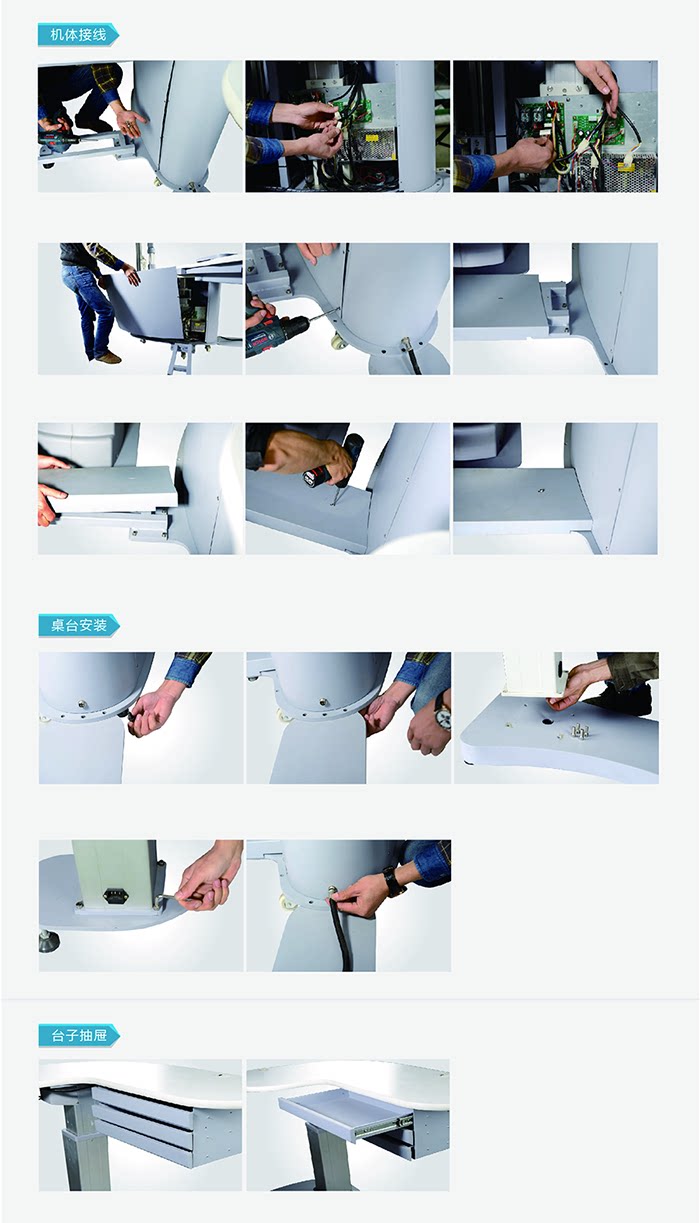 机体接线

桌台安装

台子抽屉