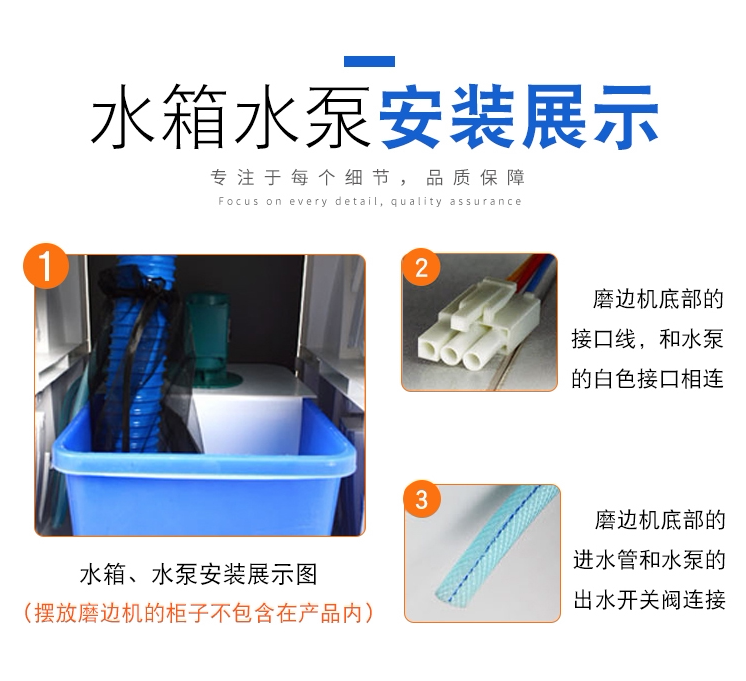 水箱水泵安装展示

专注于每个细节，品质保障

Focus on every detail, quality assurance

1

水箱、水泵安装展示图

（摆放磨边机的柜子不包含在产品内）

2

磨边机底部的接口线，和水泵的白色接口相连

3

磨边机底部的进水管和水泵的出水开关阀连接