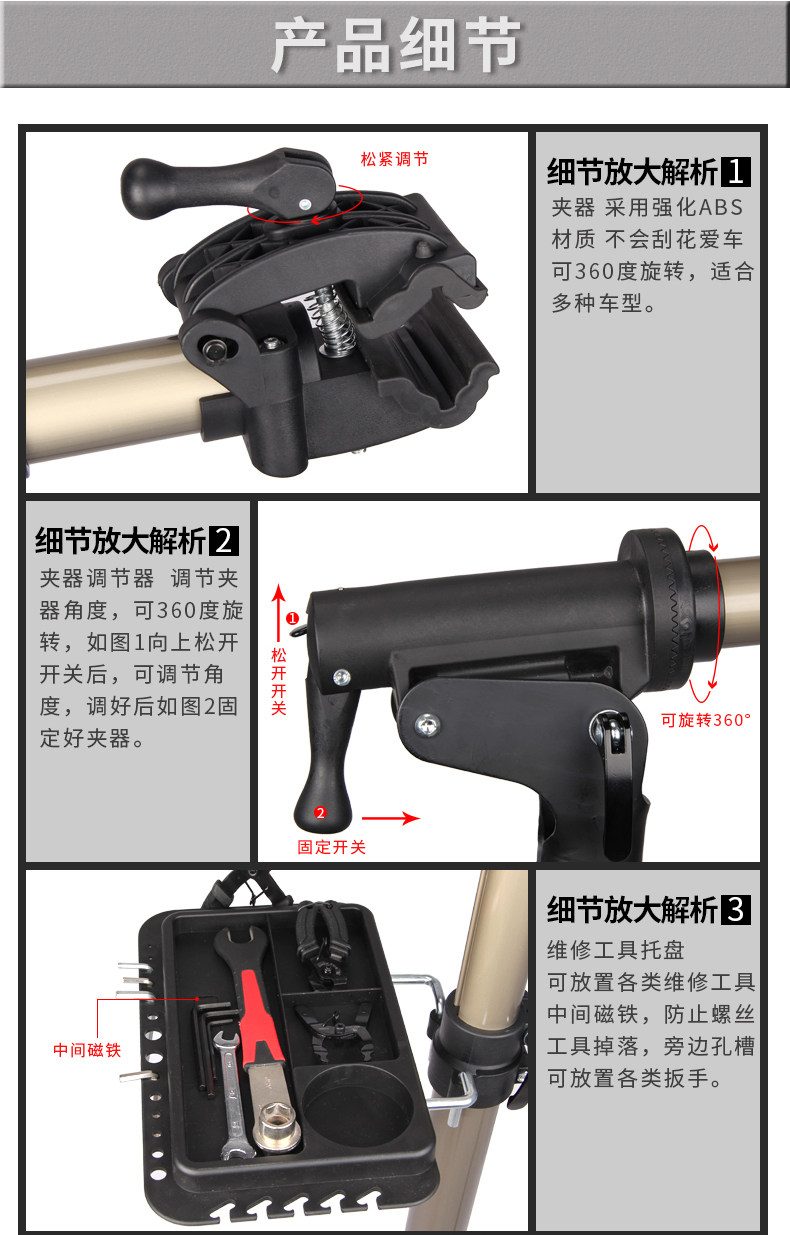 产品细节

松紧调节

细节放大解析1
夹器 采用强化ABS材质 不会刮花爱车 可360度旋转，适合多种车型。

细节放大解析2
夹器调节器 调节夹器角度，可360度旋转，如图1向上松开开关后，可调节角度，调好后如图2固定好夹器。

1
松开开关
2
固定开关
可旋转360°

中间磁铁

细节放大解析3
维修工具托盘
可放置各类维修工具 中间磁铁，防止螺丝工具掉落，旁边孔槽可放置各类扳手。