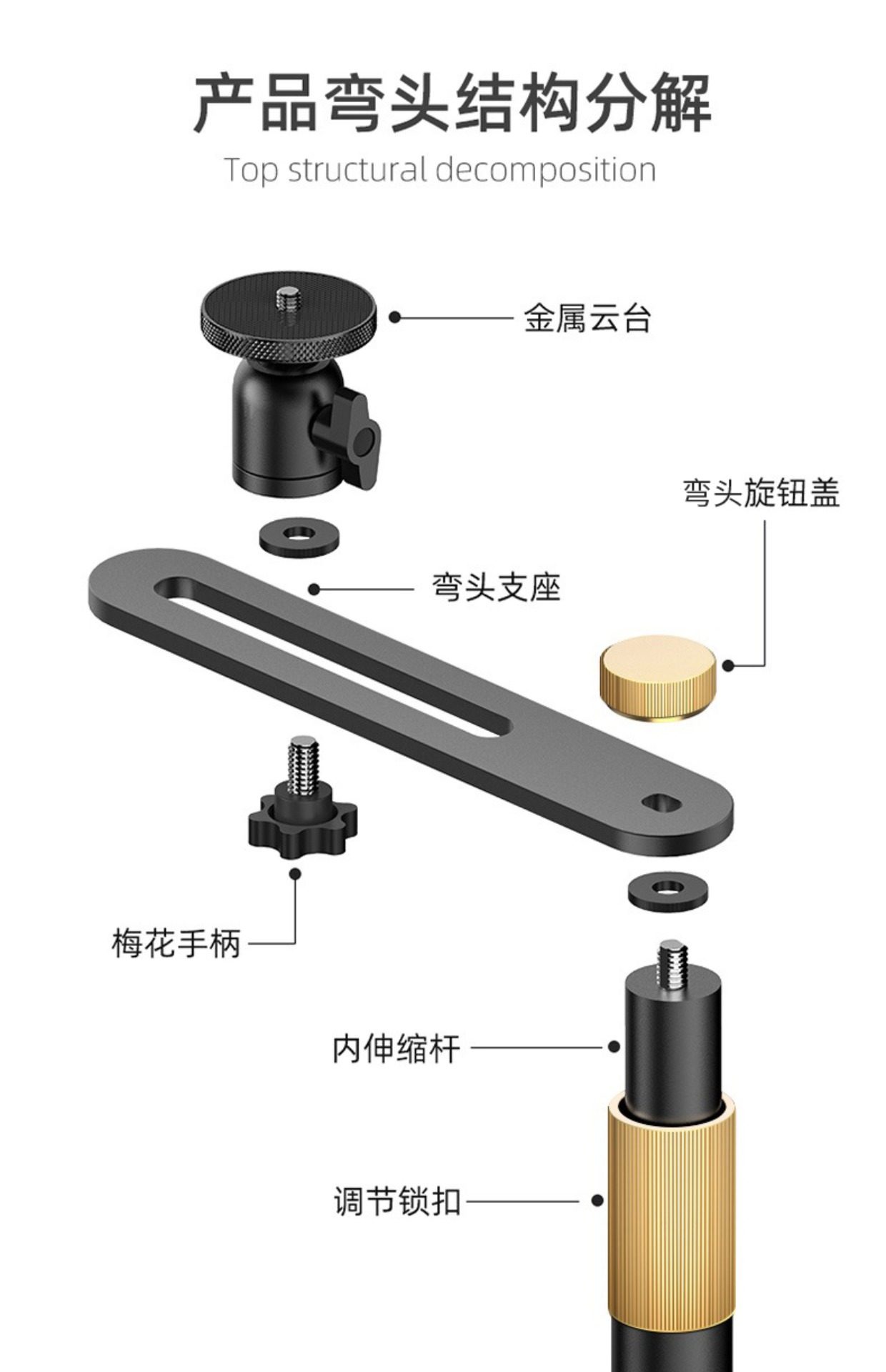 产品弯头结构分解

Top structural decomposition

金属云台

弯头旋钮盖

弯头支座

梅花手柄

内伸缩杆

调节锁扣