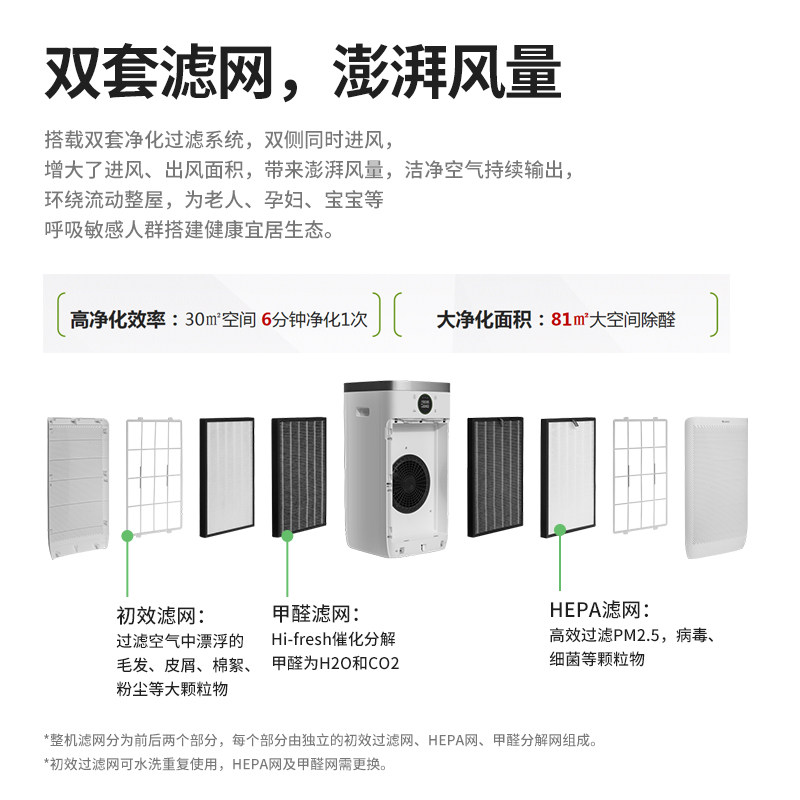 双套滤网，澎湃风量

搭载双套净化过滤系统，双侧同时进风，
增大了进风、出风面积，带来澎湃风量，洁净空气持续输出，
环绕流动整屋，为老人、孕妇、宝宝等
呼吸敏感人群搭建健康宜居生态。

高净化效率：30㎡空间 6分钟净化1次

大净化面积：81㎡大空间除醛

初效滤网：
过滤空气中漂浮的毛发、皮屑、棉絮、粉尘等大颗粒物

甲醛滤网：
Hi-fresh催化分解甲醛为H2O和CO2

HEPA滤网：
高效过滤PM2.5，病毒、细菌等颗粒物

*整机滤网分为前后两个部分，每个部分由独立的初效过滤网、HEPA网、甲醛分解网组成。
*初效过滤网可水洗重复使用，HEPA网及甲醛网需更换。