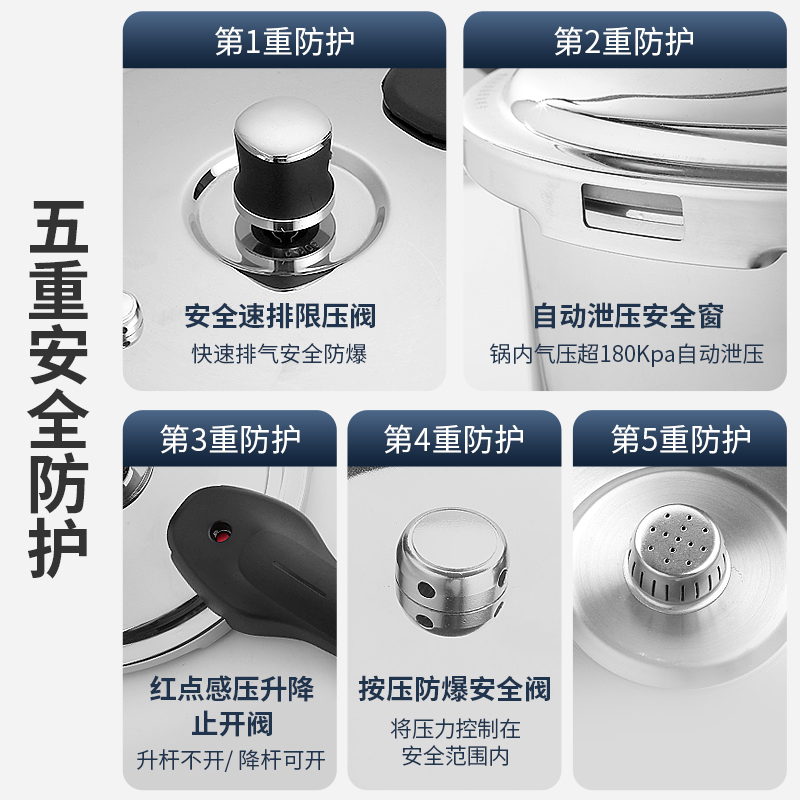 五重安全防护

第1重防护

安全速排限压阀

快速排气安全防爆

第2重防护

自动泄压安全窗

锅内气压超180Kpa自动泄压

第3重防护

红点感压升降止开阀

升杆不开/ 降杆可开

第4重防护

按压防爆安全阀

将压力控制在安全范围内

第5重防护