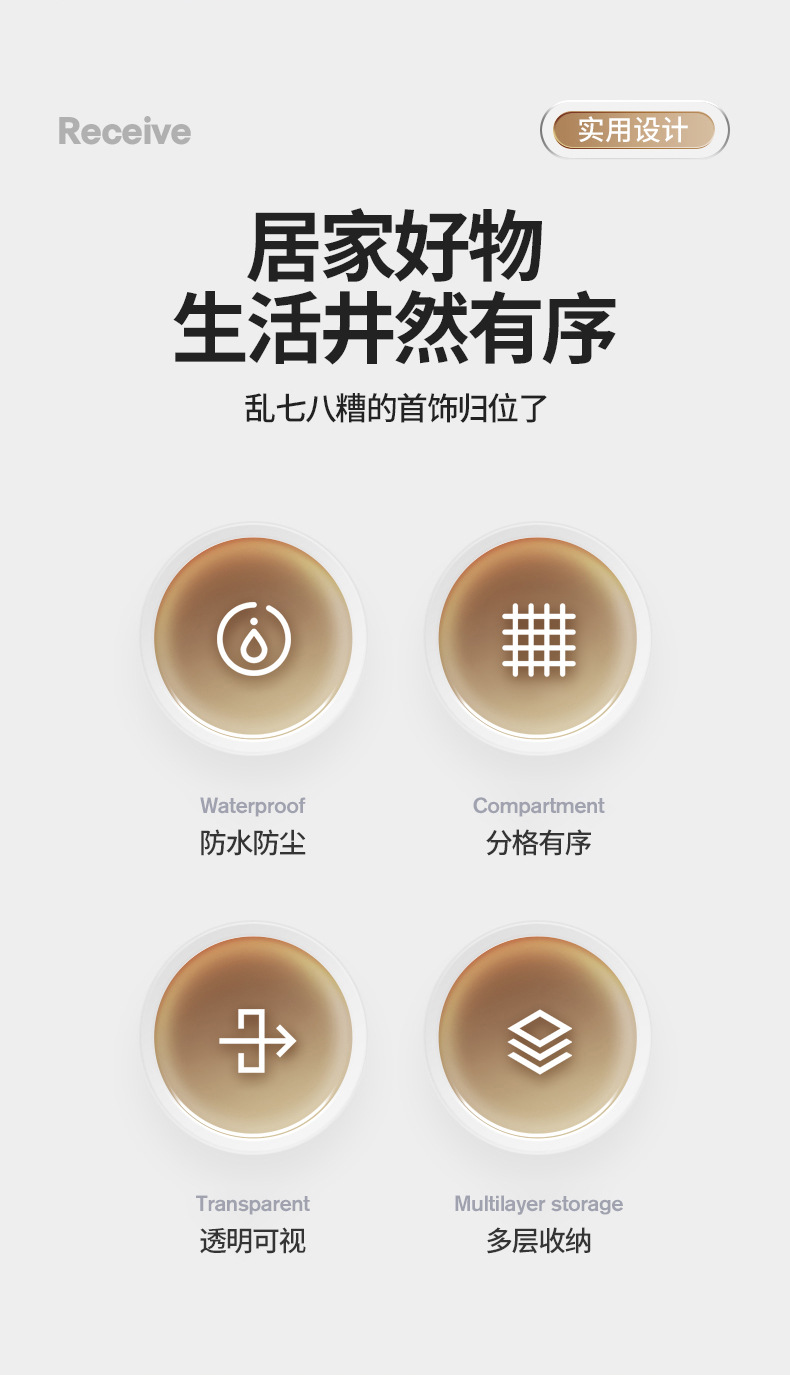 Receive

实用设计

居家好物
生活井然有序

乱七八糟的首饰归位了

Waterproof
防水防尘

Compartment
分格有序

Transparent
透明可视

Multilayer storage
多层收纳