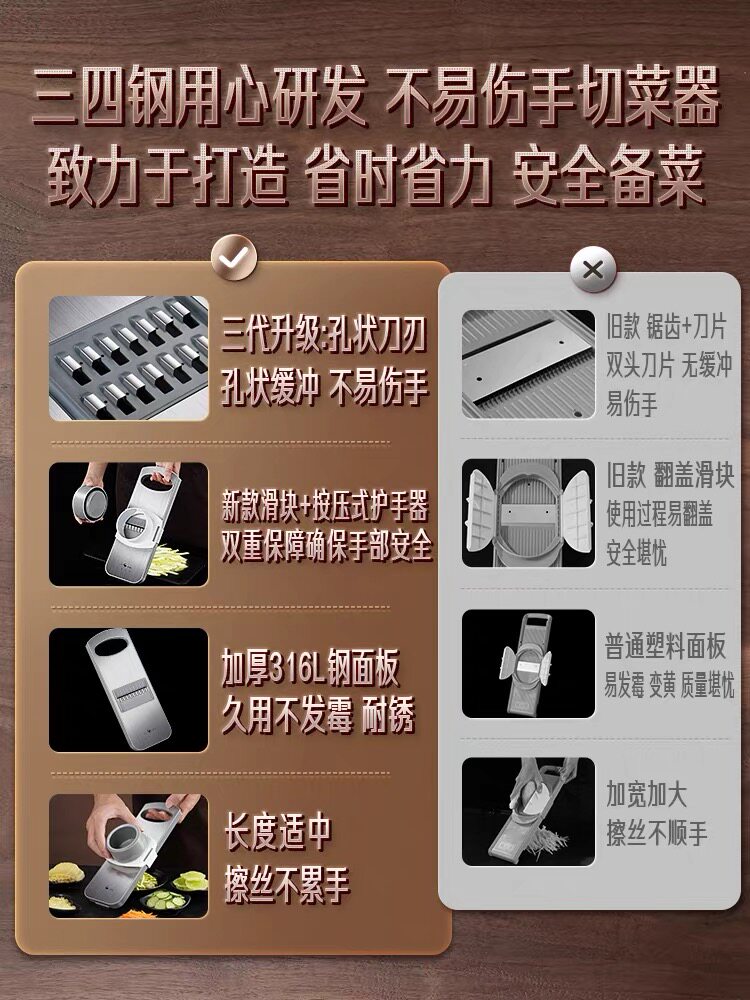 三四钢用心研发 不易伤手切菜器
致力于打造 省时省力 安全备菜

三代升级:孔状刀刃
孔状缓冲 不易伤手

新款滑块+按压式护手器
双重保障确保手部安全

加厚316L钢面板
久用不发霉 耐锈

长度适中
擦丝不累手

旧款 锯齿+刀片
双头刀片 无缓冲
易伤手

旧款 翻盖滑块
使用过程易翻盖
安全堪忧

普通塑料面板
易发霉 变黄 质量堪忧

加宽加大
擦丝不顺手