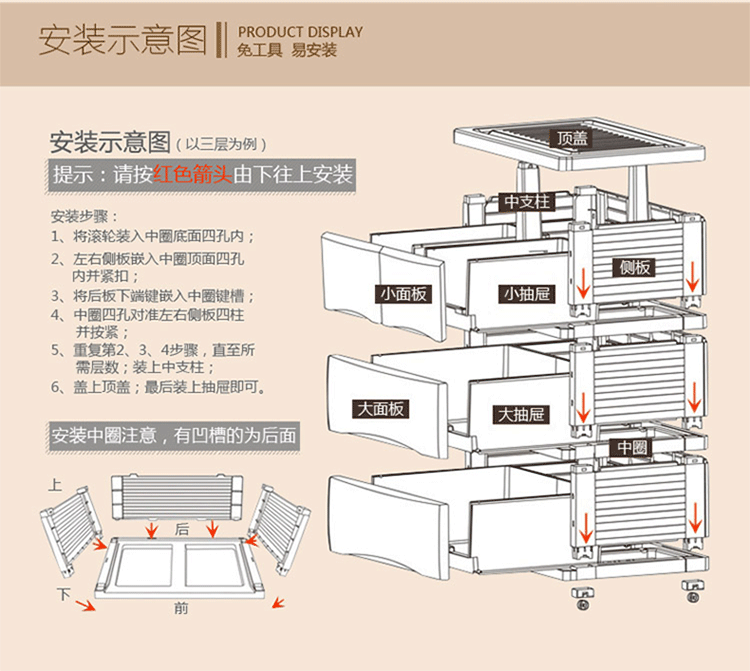 安装示意图 PRODUCT DISPLAY
免工具 易安装

安装示意图（以三层为例）

提示：请按红色箭头由下往上安装

安装步骤：
1、将滚轮装入中圈底面四孔内；
2、左右侧板嵌入中圈顶面四孔内并紧扣；
3、将后板下端键嵌入中圈键槽；
4、中圈四孔对准左右侧板四柱并按紧；
5、重复第2、3、4步骤，直至所需层数；装上中支柱；
6、盖上顶盖；最后装上抽屉即可。

安装中圈注意，有凹槽的为后面

上
后
下
前

顶盖
中支柱
侧板
小面板
小抽屉
大面板
大抽屉
中圈