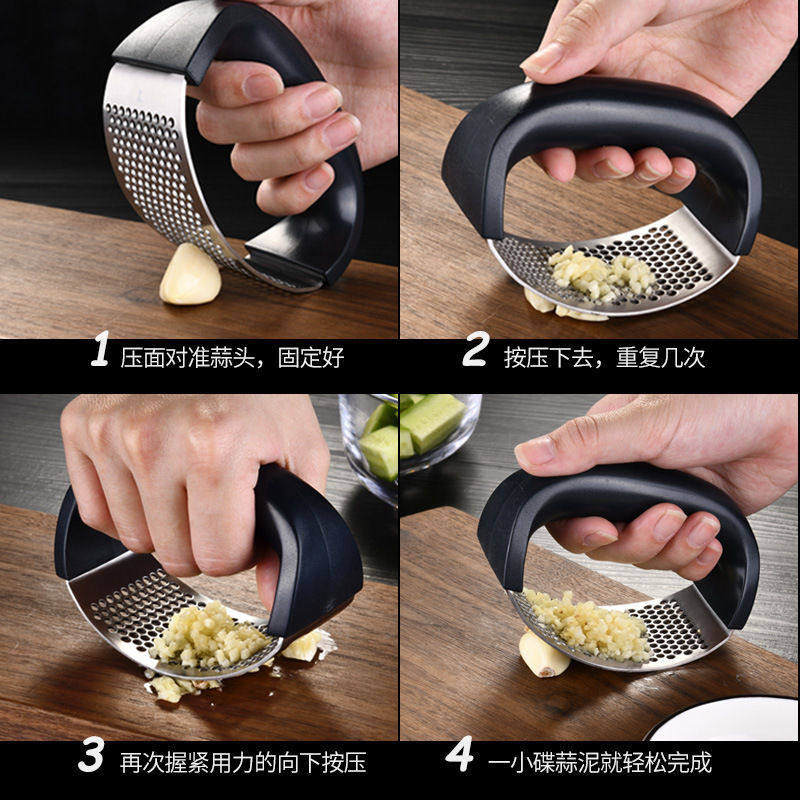 1 压面对准蒜头，固定好

2 按压下去，重复几次

3 再次握紧用力的向下按压

4 一小碟蒜泥就轻松完成