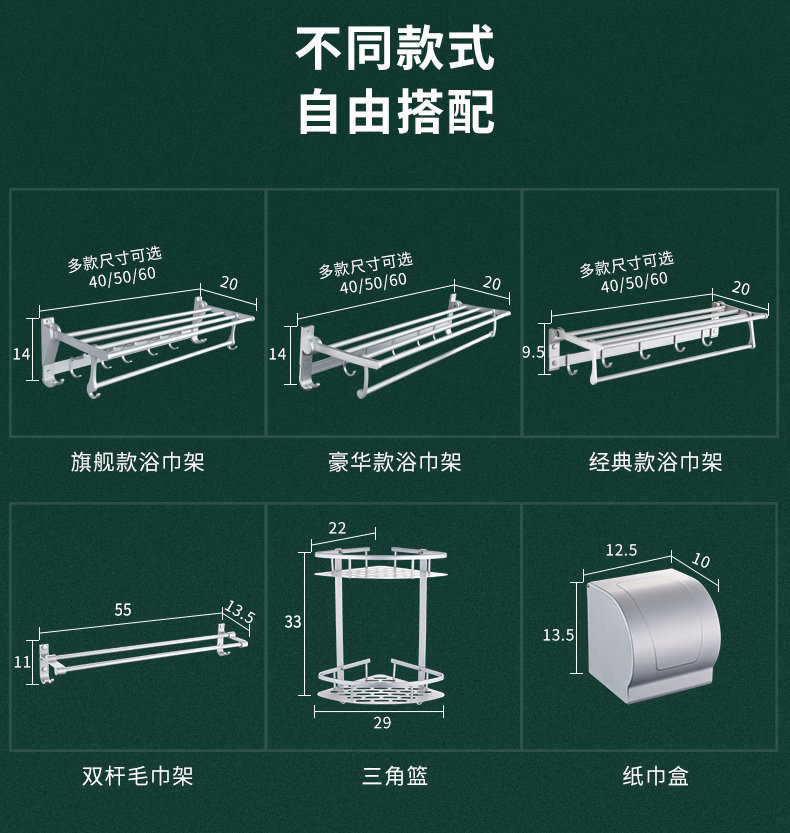 不同款式
自由搭配

多款尺寸可选
40/50/60
20
14
旗舰款浴巾架

多款尺寸可选
40/50/60
20
14
豪华款浴巾架

多款尺寸可选
40/50/60
20
9.5
经典款浴巾架

55
13.5
11
双杆毛巾架

22
33
29
三角篮

12.5
10
13.5
纸巾盒