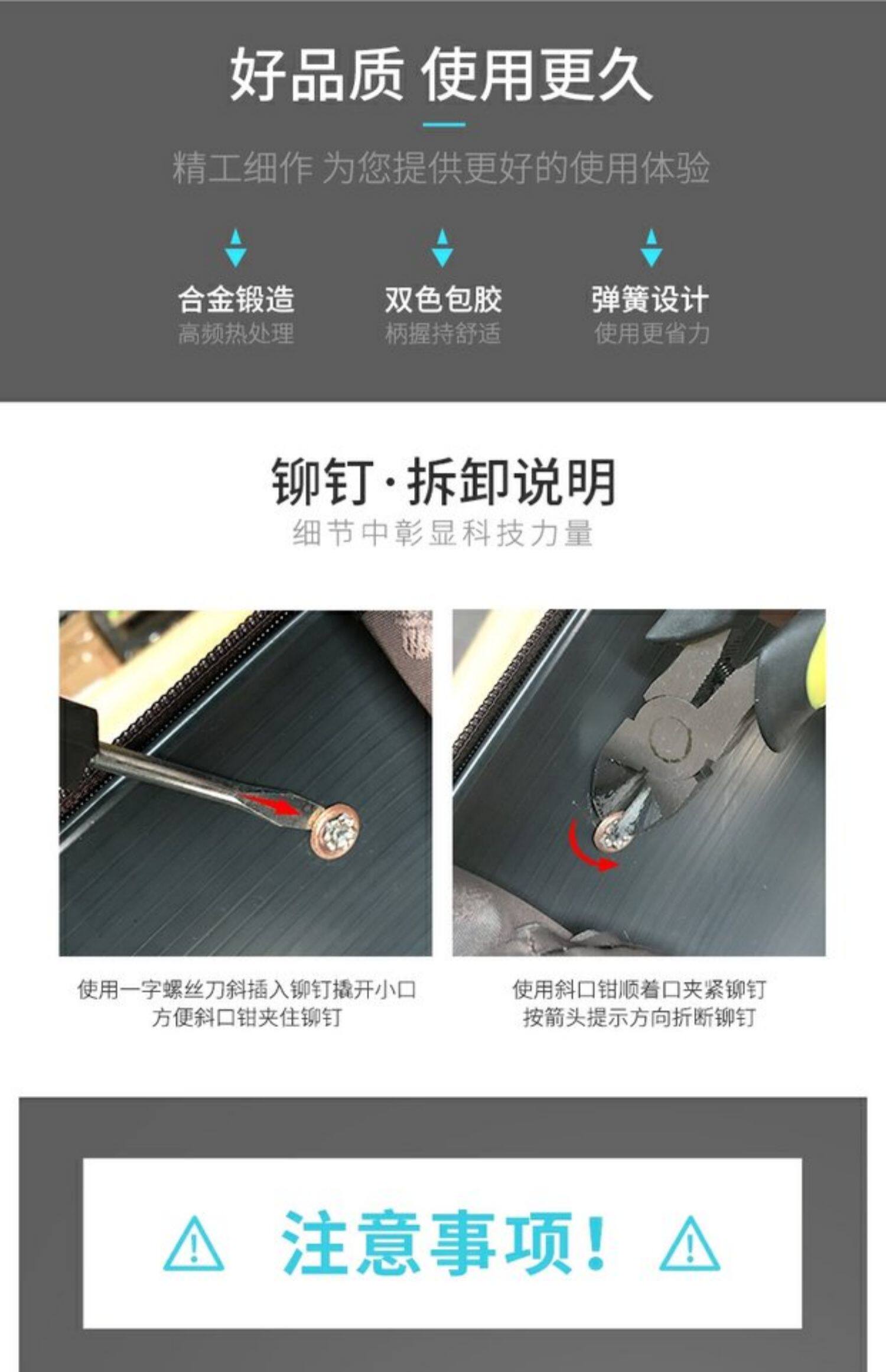 好品质 使用更久

精工细作 为您提供更好的使用体验

合金锻造
高频热处理

双色包胶
柄握持舒适

弹簧设计
使用更省力

铆钉·拆卸说明
细节中彰显科技力量

使用一字螺丝刀斜插入铆钉撬开小口
方便斜口钳夹住铆钉

使用斜口钳顺着口夹紧铆钉
按箭头提示方向折断铆钉

注意事项!