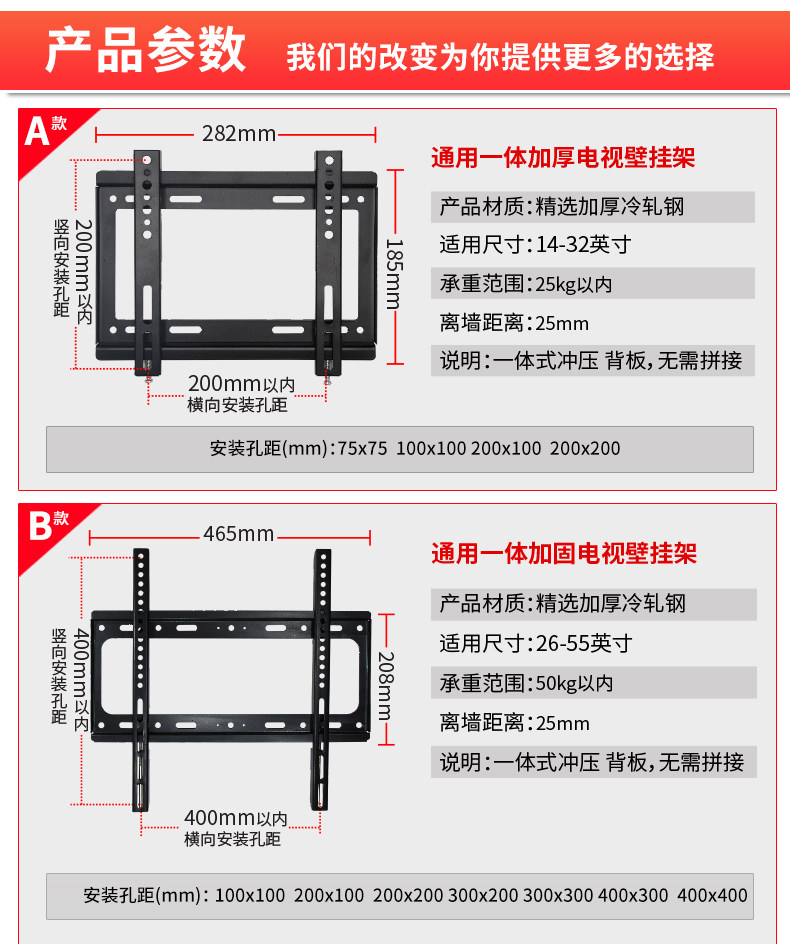 产品参数 我们的改变为你提供更多的选择

A款

282mm

200mm以内 竖向安装孔距

185mm

200mm以内 横向安装孔距

通用一体加厚电视壁挂架

产品材质:精选加厚冷轧钢

适用尺寸:14-32英寸

承重范围:25kg以内

离墙距离:25mm

说明:一体式冲压 背板,无需拼接

安装孔距(mm):75x75 100x100 200x100 200x200

B款

465mm

400mm以内 竖向安装孔距

208mm

400mm以内 横向安装孔距

通用一体加固电视壁挂架

产品材质:精选加厚冷轧钢

适用尺寸:26-55英寸

承重范围:50kg以内

离墙距离:25mm

说明:一体式冲压 背板,无需拼接

安装孔距(mm): 100x100 200x100 200x200 300x200 300x300 400x300 400x400