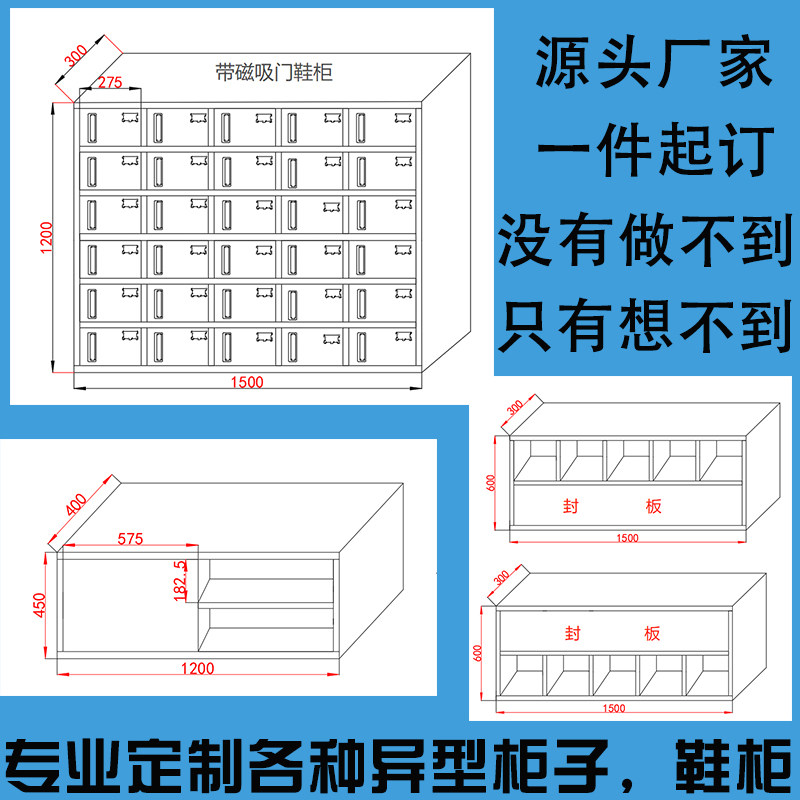 300

275

带磁吸门鞋柜

1200

1500

源头厂家

一件起订

没有做不到

只有想不到

400

575

182.5

450

1200

300

600

封 板

1500

300

封 板

600

1500

专业定制各种异型柜子，鞋柜