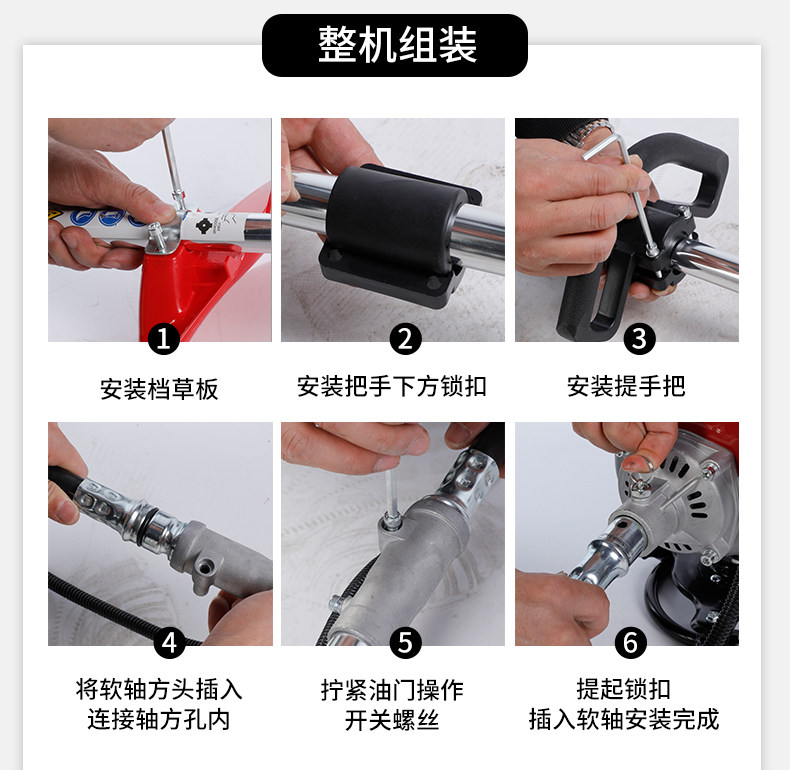 整机组装

1
安装档草板

2
安装把手下方锁扣

3
安装提手把

4
将软轴方头插入
连接轴方孔内

5
拧紧油门操作
开关螺丝

6
提起锁扣
插入软轴安装完成