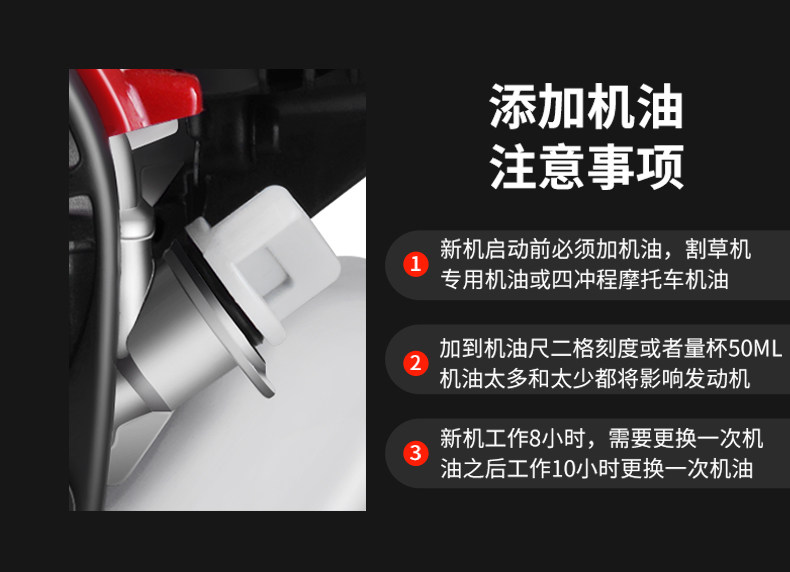 添加机油
注意事项

1 新机启动前必须加机油，割草机专用机油或四冲程摩托车机油

2 加到机油尺二格刻度或者量杯50ML 机油太多和太少都将影响发动机

3 新机工作8小时，需要更换一次机油之后工作10小时更换一次机油