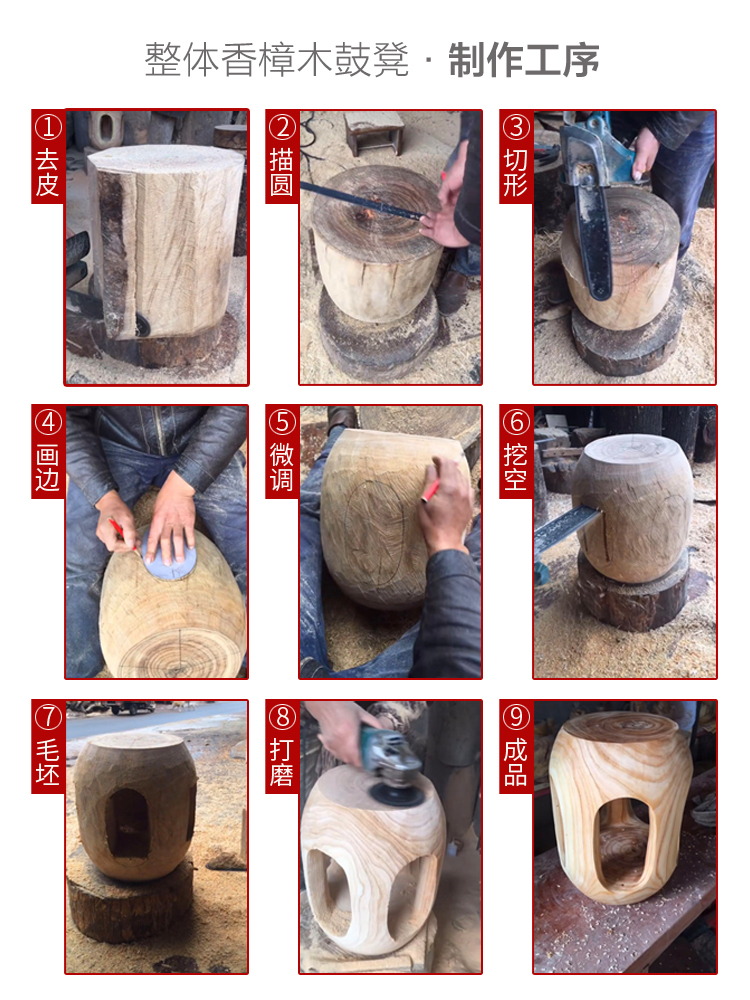 整体香樟木鼓凳 · 制作工序

① 去皮

② 描圆

③ 切形

④ 画边

⑤ 微调

⑥ 挖空

⑦ 毛坯

⑧ 打磨

⑨ 成品