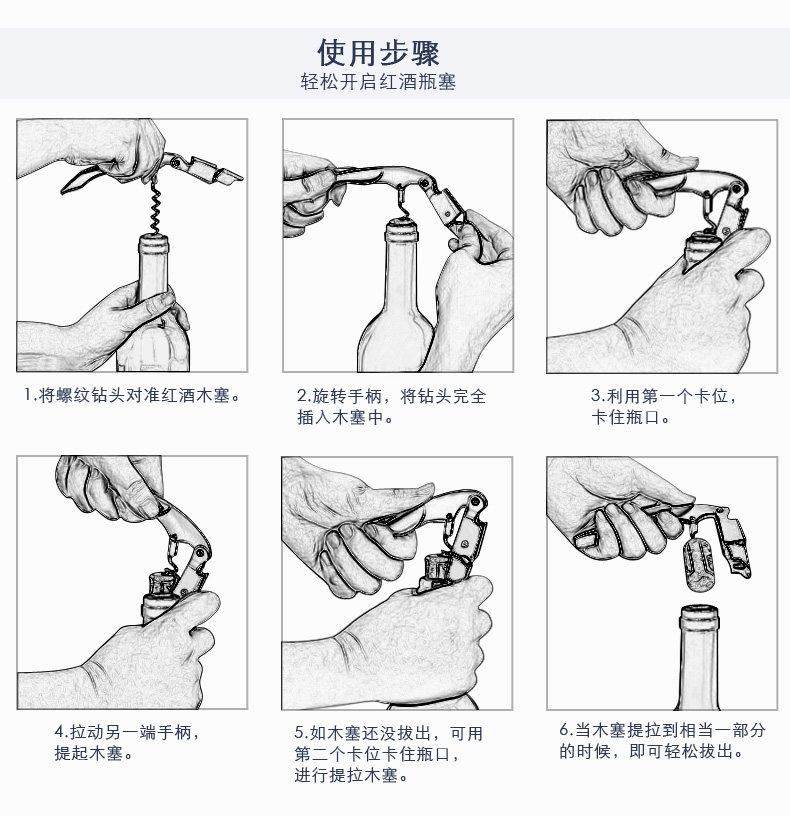 使用步骤
轻松开启红酒瓶塞

1.将螺纹钻头对准红酒木塞。

2.旋转手柄，将钻头完全插入木塞中。

3.利用第一个卡位，卡住瓶口。

4.拉动另一端手柄，提起木塞。

5.如木塞还没拔出，可用第二个卡位卡住瓶口，进行提拉木塞。

6.当木塞提拉到相当一部分的时候，即可轻松拔出。