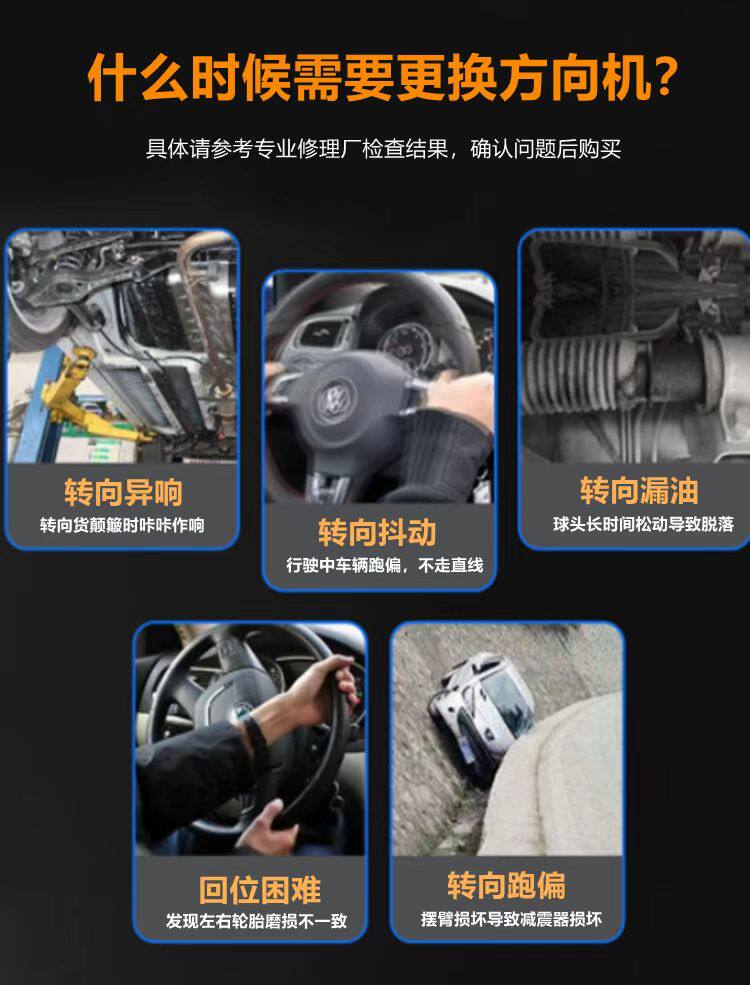 什么时候需要更换方向机？

具体请参考专业修理厂检查结果，确认问题后购买

转向异响
转向货颠簸时咔咔作响

转向抖动
行驶中车辆跑偏，不走直线

转向漏油
球头长时间松动导致脱落

回位困难
发现左右轮胎磨损不一致

转向跑偏
摆臂损坏导致减震器损坏