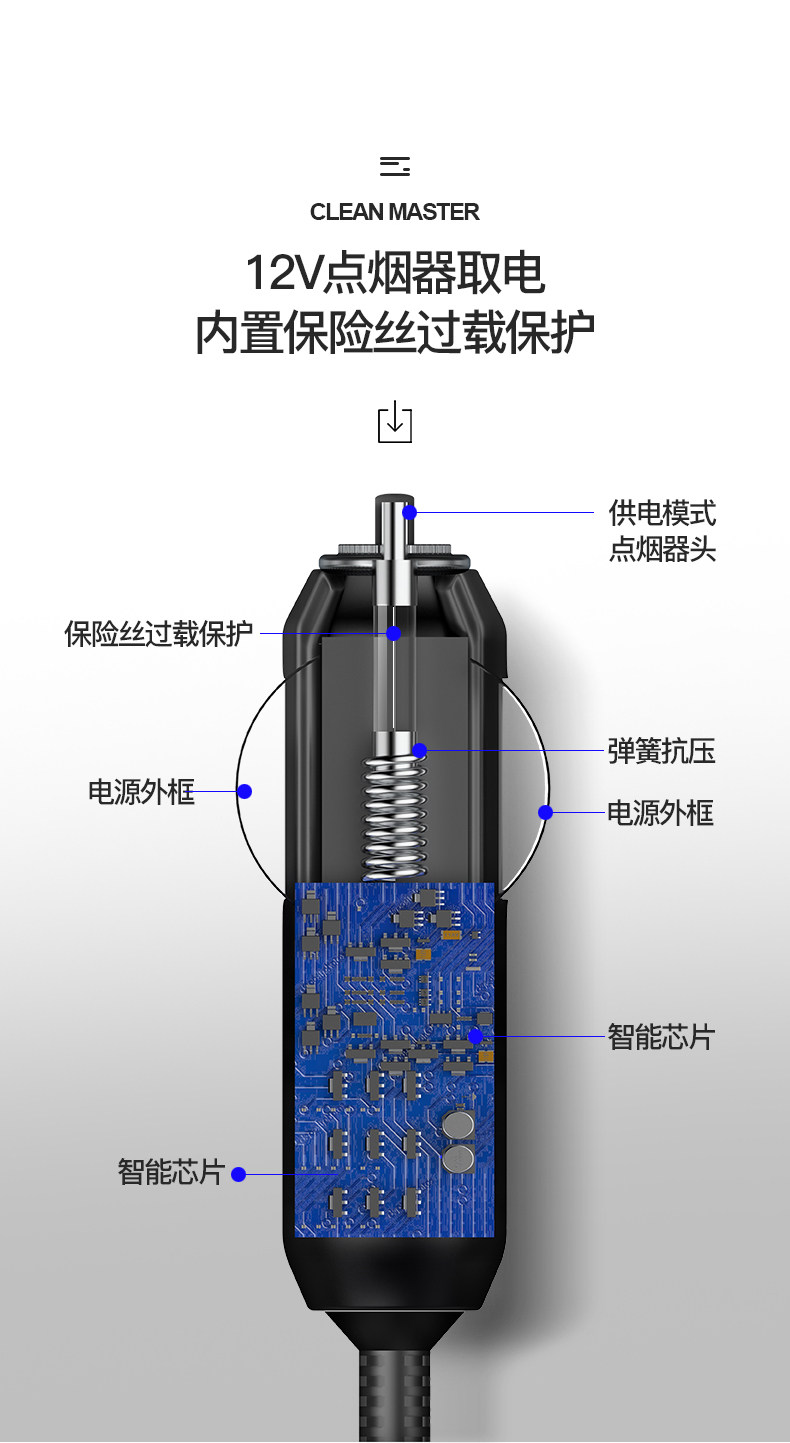 CLEAN MASTER

12V点烟器取电
内置保险丝过载保护

供电模式
点烟器头

保险丝过载保护

弹簧抗压

电源外框

电源外框

智能芯片

智能芯片