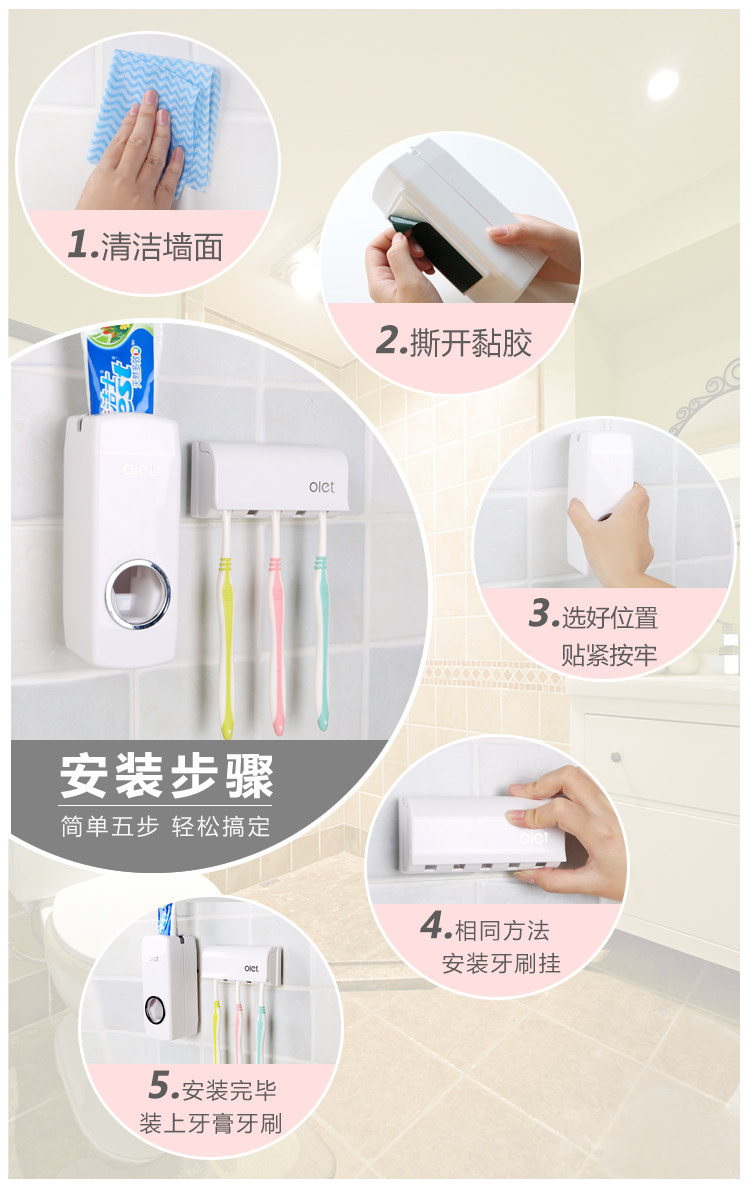 1.清洁墙面

2.撕开黏胶

olet

olet

3.选好位置
贴紧按牢

安装步骤
简单五步 轻松搞定

olet

4.相同方法
安装牙刷挂

olet

olet

5.安装完毕
装上牙膏牙刷